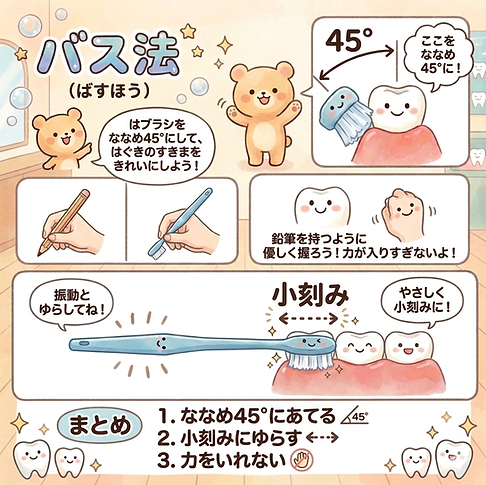 バス法
（ばすほう）

はブラシを ななめ45°にして、 はぐきのすきまを きれいにしよう！

45°

ここを ななめ 45°に！

鉛筆を持つように 優しく握ろう！力が入りすぎないよ！

振動と ゆらしてね！

小刻み

やさしく 小刻みに！

まとめ

1. ななめ45°にあてる 45°
2. 小刻みにゆらす
3. 力をいれない