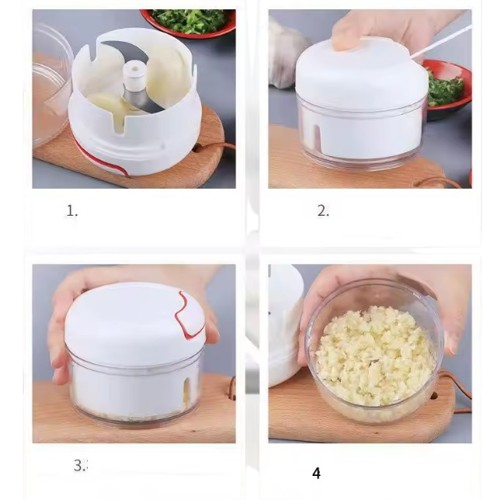 1.

2.

3.

4