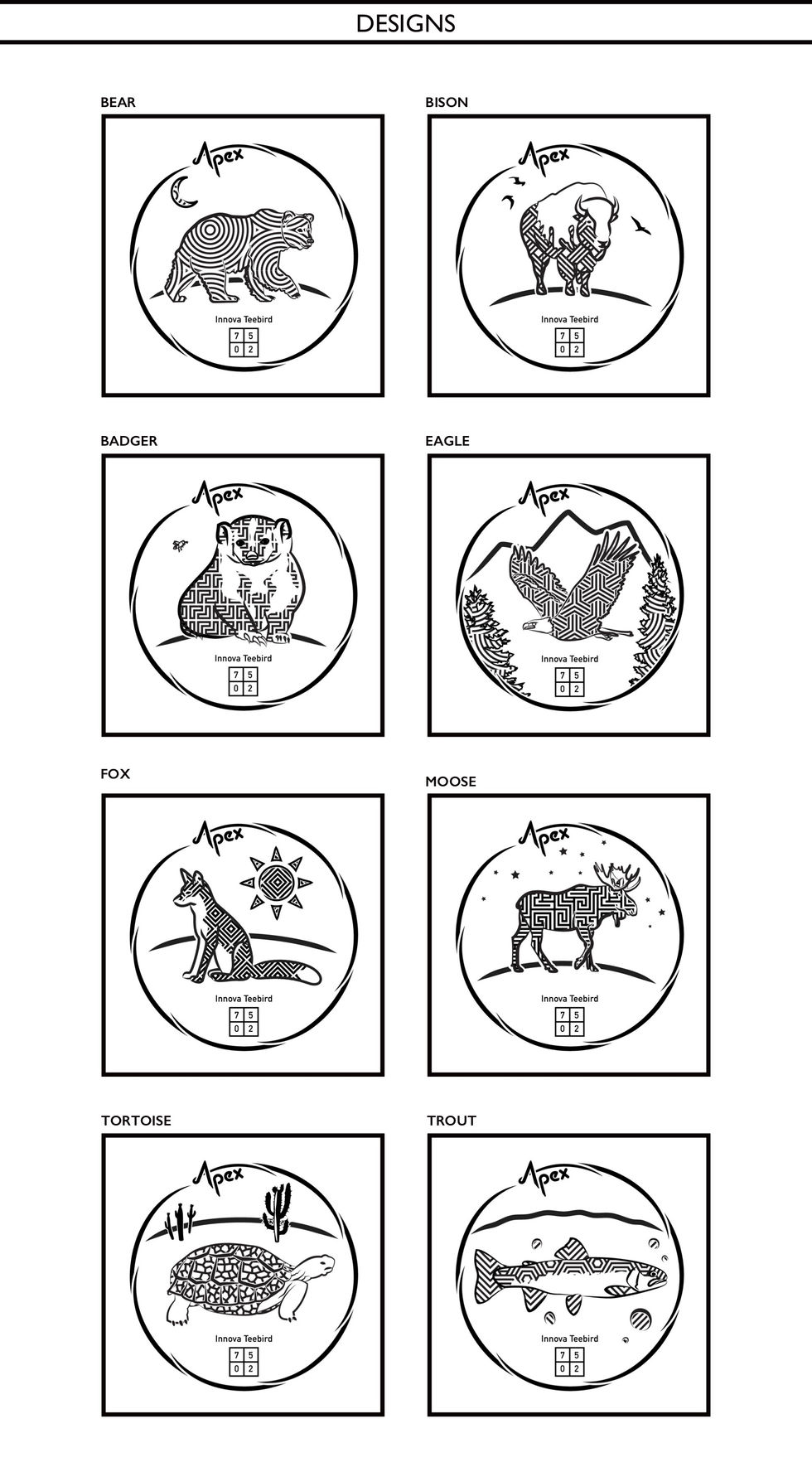 DESIGNS

BEAR

Apex

Innova Teebird

| 7 | 5 |
|---|---|
| 0 | 2 |

BISON

Apex

Innova Teebird

| 7 | 5 |
|---|---|
| 0 | 2 |

BADGER

Apex

Innova Teebird

| 7 | 5 |
|---|---|
| 0 | 2 |

EAGLE

Apex

Innova Teebird

| 7 | 5 |
|---|---|
| 0 | 2 |

FOX

Apex

Innova Teebird

| 7 | 5 |
|---|---|
| 0 | 2 |

MOOSE

Apex

Innova Teebird

| 7 | 5 |
|---|---|
| 0 | 2 |

TORTOISE

Apex

Innova Teebird

| 7 | 5 |
|---|---|
| 0 | 2 |

TROUT

Apex

Innova Teebird

| 7 | 5 |
|---|---|
| 0 | 2 |