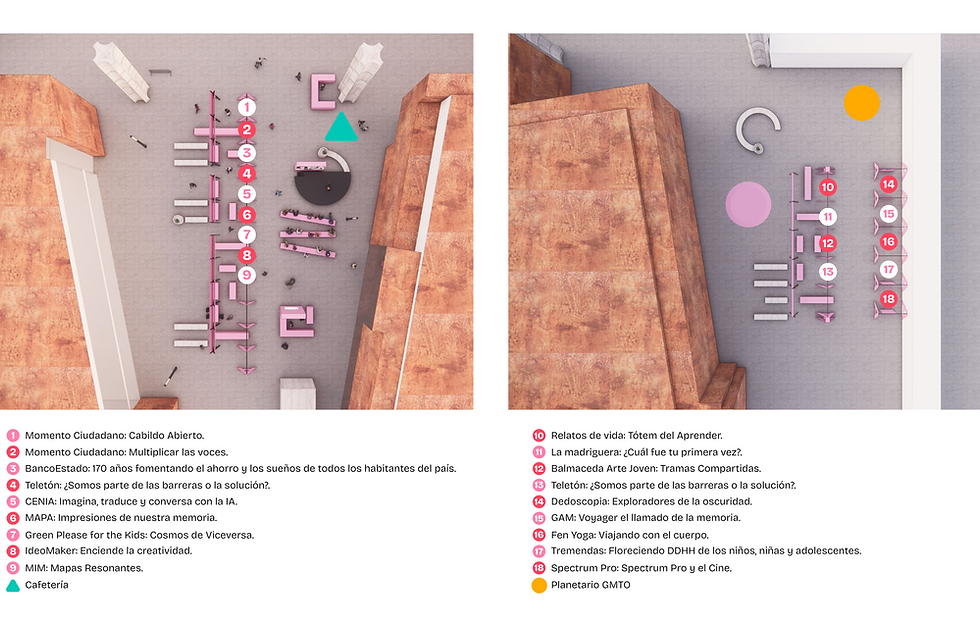 1
2
3
4
5
6
7
8
9

10
11
12
13
14
15
16
17
18

1 Momento Ciudadano: Cabildo Abierto.
2 Momento Ciudadano: Multiplicar las voces.
3 BancoEstado: 170 años fomentando el ahorro y los sueños de todos los habitantes del país.
4 Teletón: ¿Somos parte de las barreras o la solución?.
5 CENIA: Imagina, traduce y conversa con la IA.
6 MAPA: Impresiones de nuestra memoria.
7 Green Please for the Kids: Cosmos de Viceversa.
8 IdeoMaker: Enciende la creatividad.
9 MIM: Mapas Resonantes.
Cafetería

10 Relatos de vida: Tótem del Aprender.
11 La madriguera: ¿Cuál fue tu primera vez?.
12 Balmaceda Arte Joven: Tramas Compartidas.
13 Teletón: ¿Somos parte de las barreras o la solución?.
14 Dedoscopia: Exploradores de la oscuridad.
15 GAM: Voyager el llamado de la memoria.
16 Fen Yoga: Viajando con el cuerpo.
17 Tremendas: Floreciendo DDHH de los niños, niñas y adolescentes.
18 Spectrum Pro: Spectrum Pro y el Cine.
Planetario GMTO