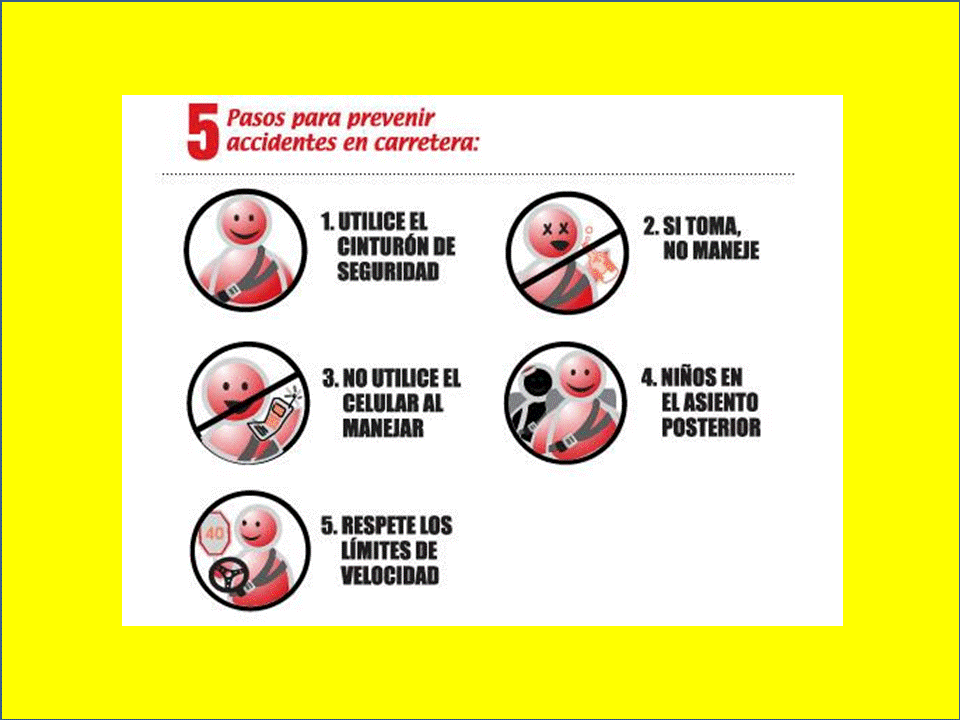 5 Pasos para prevenir accidentes en carretera:

1. UTILICE EL CINTURÓN DE SEGURIDAD

2. SI TOMA, NO MANEJE

3. NO UTILICE EL CELULAR AL MANEJAR

4. NIÑOS EN EL ASIENTO POSTERIOR

40

5. RESPETE LOS LÍMITES DE VELOCIDAD