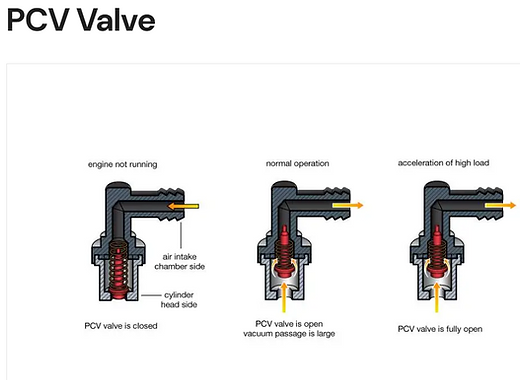 PCV Valve

engine not running

air intake chamber side

cylinder head side

PCV valve is closed

normal operation

PCV valve is open vacuum passage is large

acceleration of high load

PCV valve is fully open