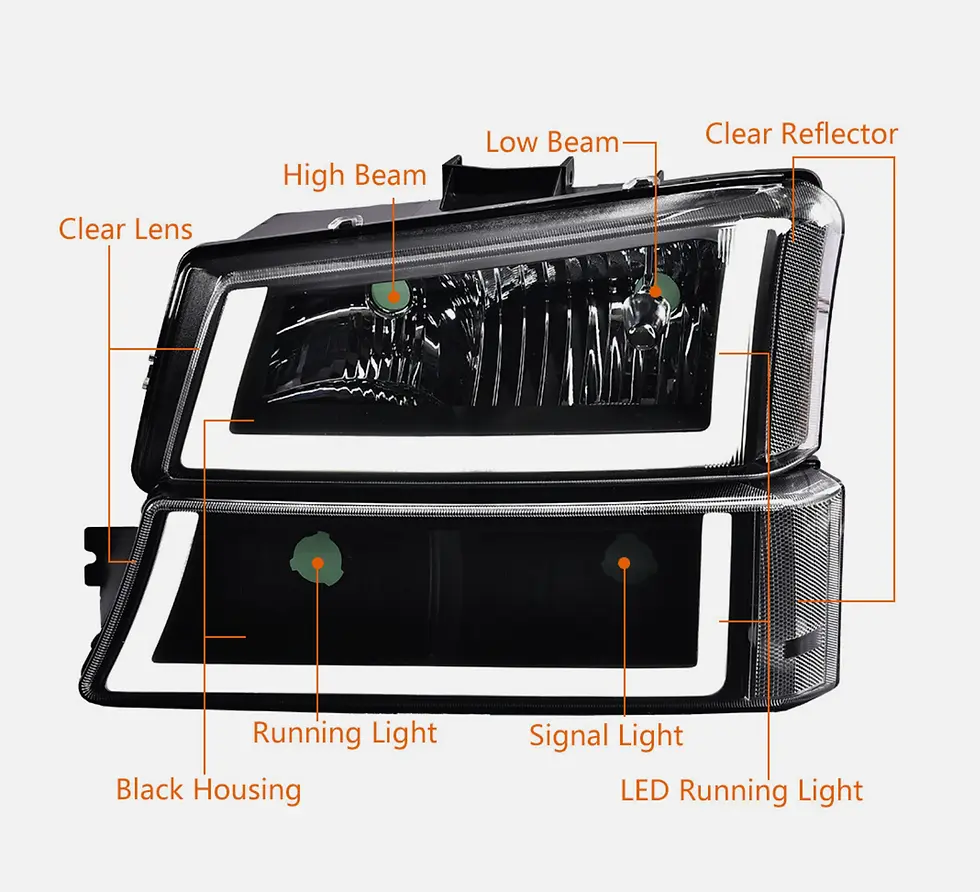 Low Beam

Clear Reflector

High Beam

Clear Lens

Running Light

Signal Light

Black Housing

LED Running Light