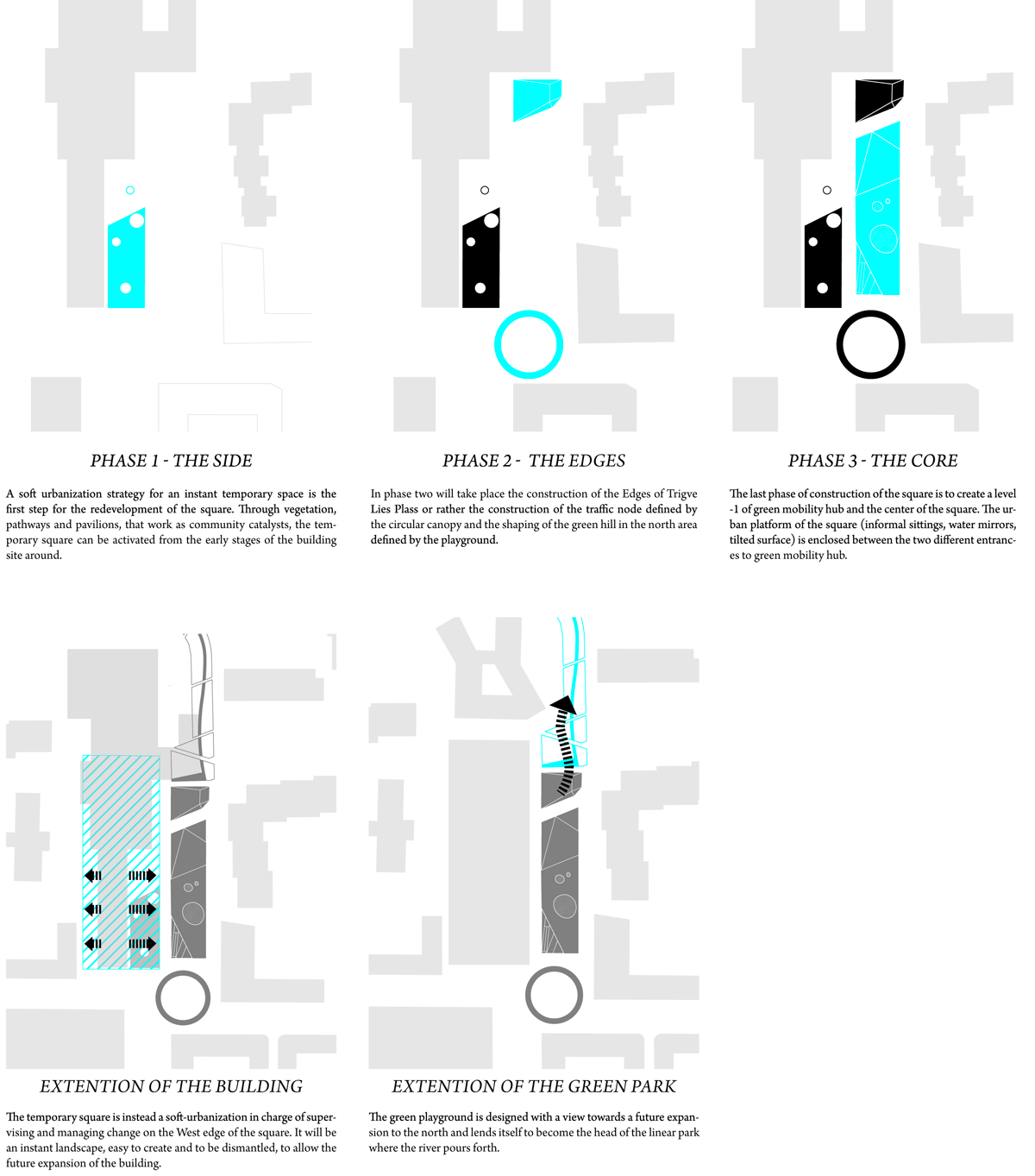 PHASE 1 - THE SIDE

A soft urbanization strategy for an instant temporary space is the first step for the redevelopment of the square. Through vegetation, pathways and pavilions, that work as community catalysts, the temporary square can be activated from the early stages of the building site around.

PHASE 2 - THE EDGES

In phase two will take place the construction of the Edges of Trigve Lies Plass or rather the construction of the traffic node defined by the circular canopy and the shaping of the green hill in the north area defined by the playground.

PHASE 3 - THE CORE

The last phase of construction of the square is to create a level -1 of green mobility hub and the center of the square. The urban platform of the square (informal sittings, water mirrors, tilted surface) is enclosed between the two different entrances to green mobility hub.

EXTENTION OF THE BUILDING

The temporary square is instead a soft-urbanization in charge of supervising and managing change on the West edge of the square. It will be an instant landscape, easy to create and to be dismantled, to allow the future expansion of the building.

EXTENTION OF THE GREEN PARK

The green playground is designed with a view towards a future expansion to the north and lends itself to become the head of the linear park where the river pours forth.