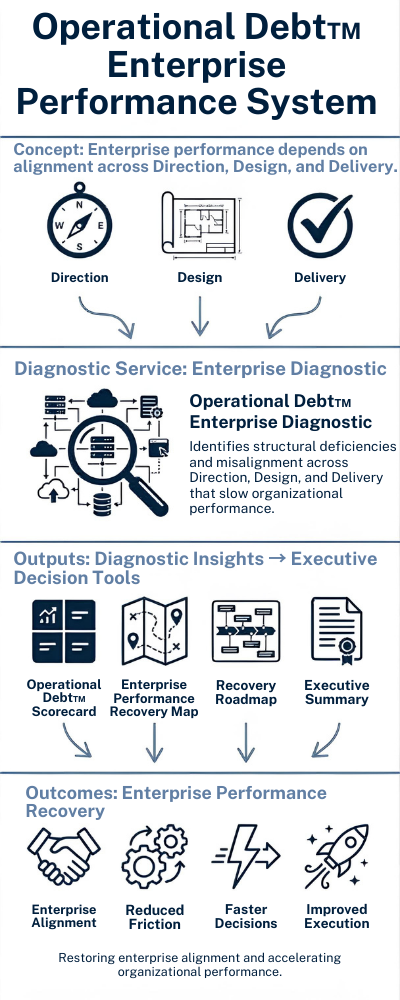 Operational Debt™ Enterprise Performance System

Concept: Enterprise performance depends on alignment across Direction, Design, and Delivery.

N
W E
S

Direction

Design

Delivery

Diagnostic Service: Enterprise Diagnostic

Operational Debt™ Enterprise Diagnostic

Identifies structural deficiencies and misalignment across Direction, Design, and Delivery that slow organizational performance.

Outputs: Diagnostic Insights → Executive Decision Tools

Operational Debt™ Scorecard

Enterprise Performance Recovery Map

Recovery Roadmap

Executive Summary

Outcomes: Enterprise Performance Recovery

Enterprise Alignment

Reduced Friction

Faster Decisions

Improved Execution

Restoring enterprise alignment and accelerating organizational performance.