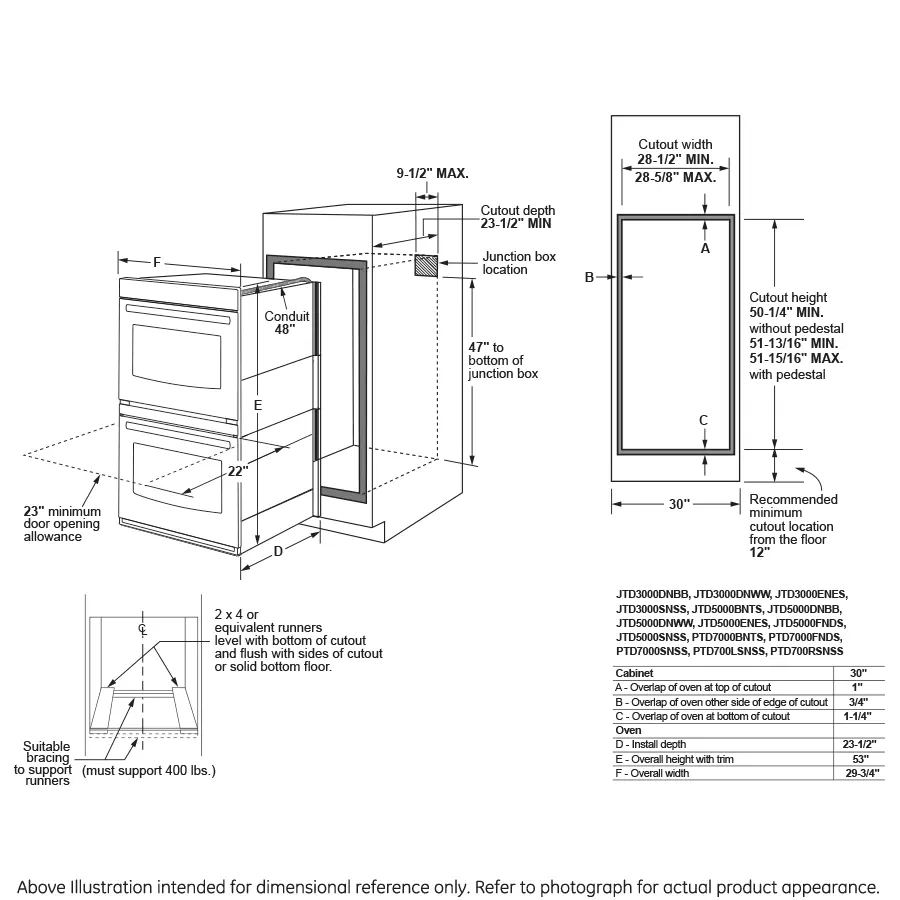 9-1/2" MAX.

Cutout depth
23-1/2" MIN

Junction box location

F

Conduit
48"

47" to bottom of junction box

E

22"

23" minimum door opening allowance

D

Cutout width
28-1/2" MIN.
28-5/8" MAX.

A

B

Cutout height
50-1/4" MIN.
without pedestal
51-13/16" MIN.
51-15/16" MAX.
with pedestal

C

30"

Recommended minimum cutout location from the floor
12"

℄

2 x 4 or equivalent runners level with bottom of cutout and flush with sides of cutout or solid bottom floor.

Suitable bracing to support runners (must support 400 lbs.)

JTD3000DNBB, JTD3000DNWW, JTD3000ENES, JTD3000SNSS, JTD5000BNTS, JTD5000DNBB, JTD5000DNWW, JTD5000ENES, JTD5000FNDS, JTD5000SNSS, PTD7000BNTS, PTD7000FNDS, PTD7000SNSS, PTD700LSNSS, PTD700RSNSS

| Cabinet | 30" |
|---|---|
| A - Overlap of oven at top of cutout | 1" |
| B - Overlap of oven other side of edge of cutout | 3/4" |
| C - Overlap of oven at bottom of cutout | 1-1/4" |
| Oven | |
| D - Install depth | 23-1/2" |
| E - Overall height with trim | 53" |
| F - Overall width | 29-3/4" |

Above Illustration intended for dimensional reference only. Refer to photograph for actual product appearance.