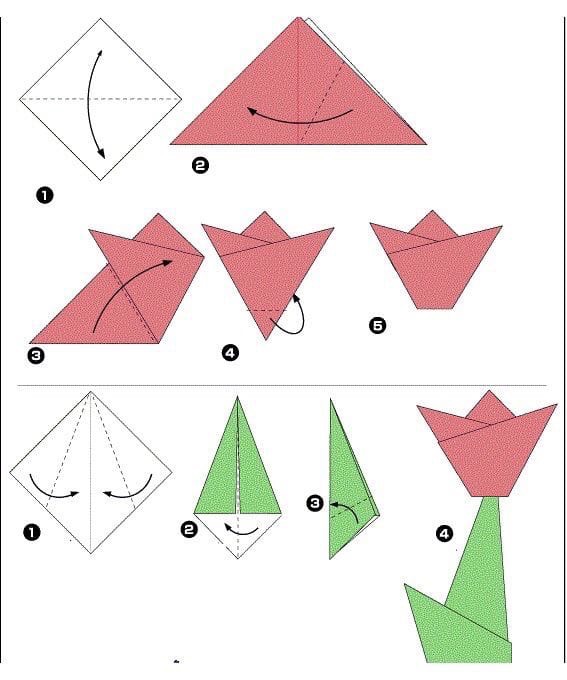 1
2
3
4
5
1
2
3
4