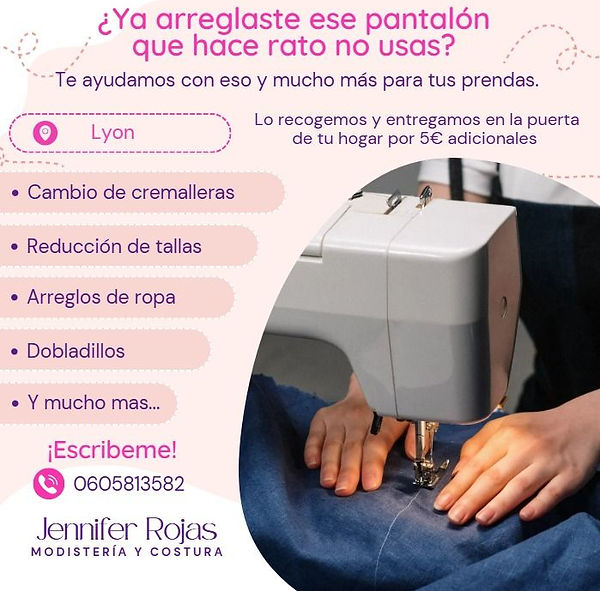 ¿Ya arreglaste ese pantalón que hace rato no usas?

Te ayudamos con eso y mucho más para tus prendas.

Lyon

Lo recogemos y entregamos en la puerta de tu hogar por 5€ adicionales

• Cambio de cremalleras

• Reducción de tallas

• Arreglos de ropa

• Dobladillos

• Y mucho mas...

¡Escribeme!

0605813582

Jennifer Rojas
MODISTERÍA Y COSTURA