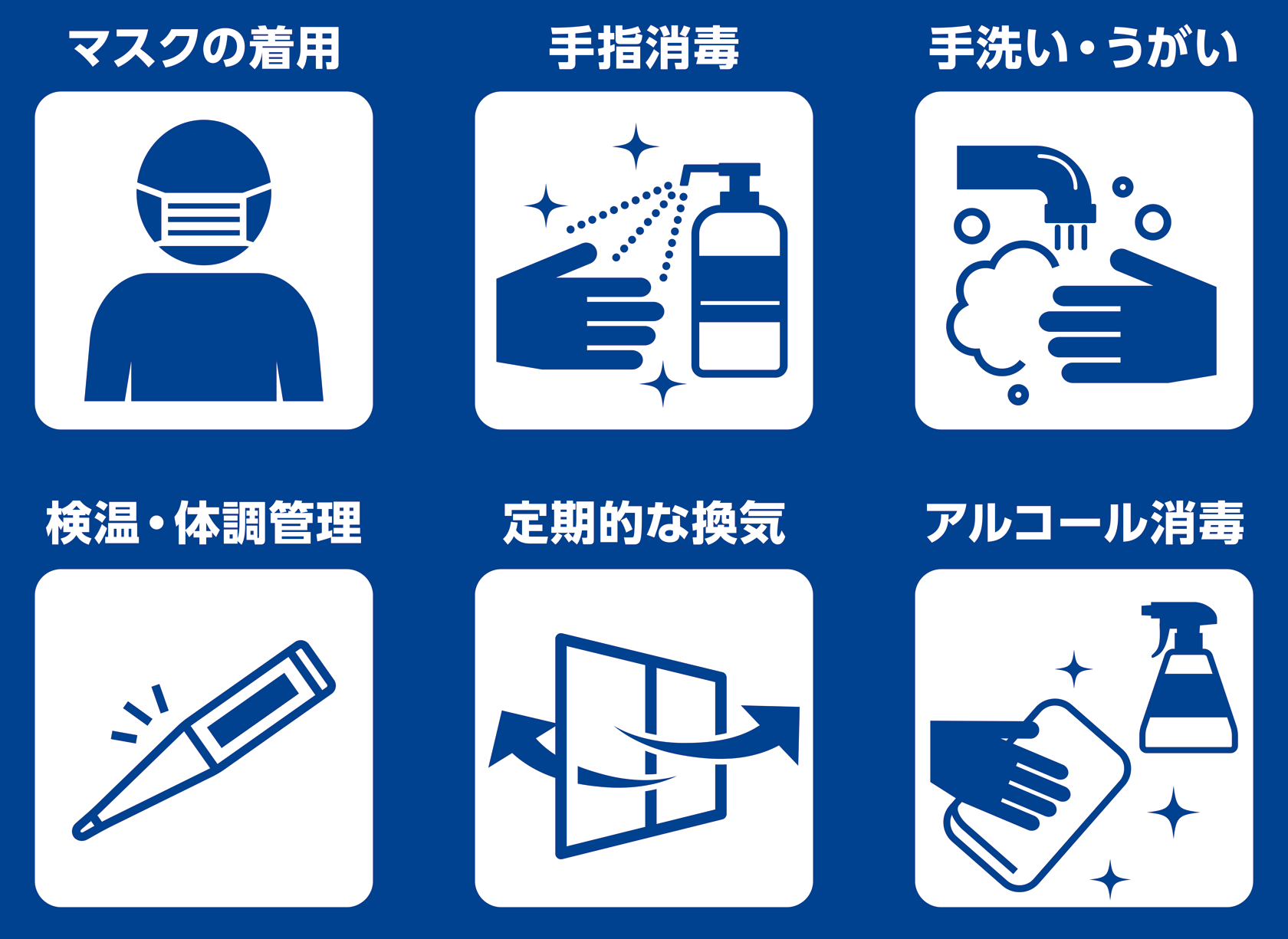 マスクの着用

手指消毒

手洗い・うがい

検温・体調管理

定期的な換気

アルコール消毒