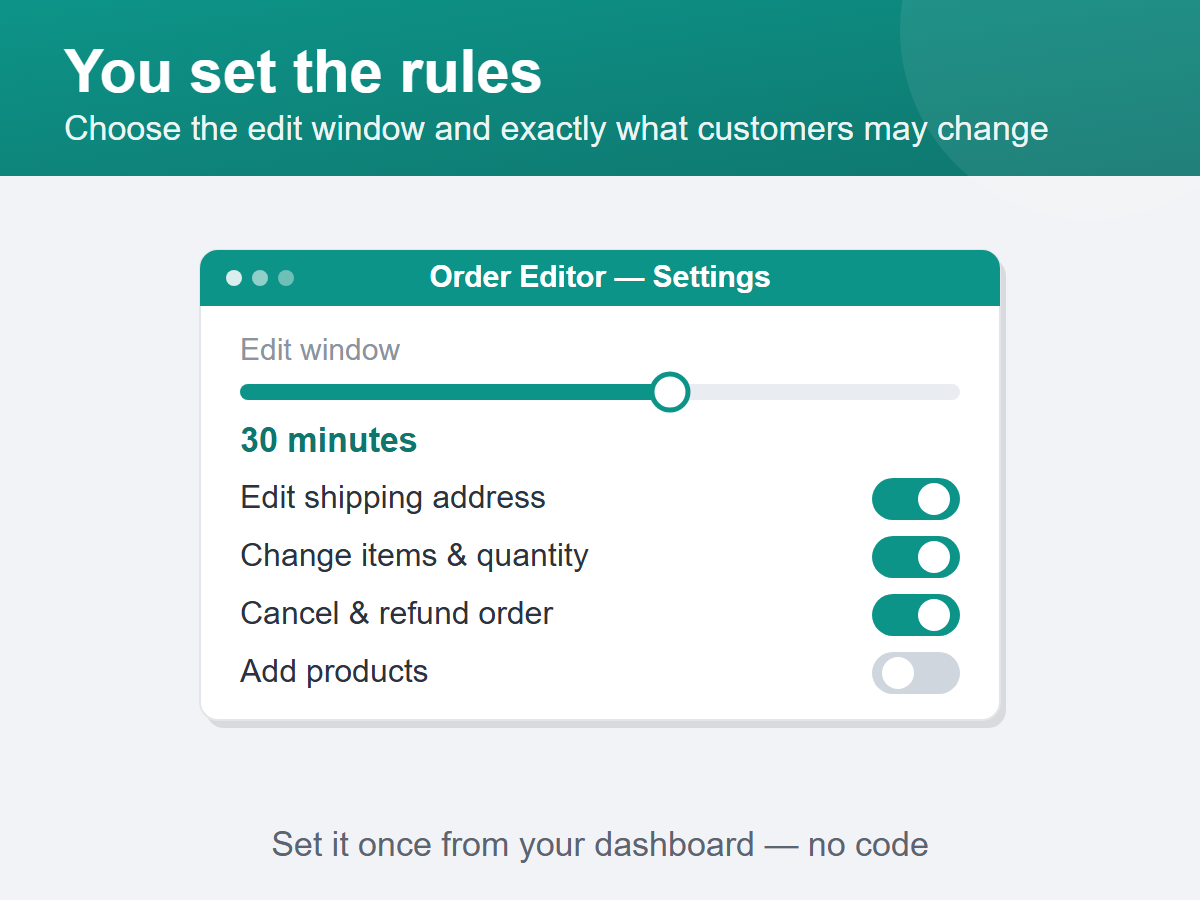 You set the rules
Choose the edit window and exactly what customers may change

Order Editor — Settings

Edit window

30 minutes

Edit shipping address

Change items & quantity

Cancel & refund order

Add products

Set it once from your dashboard — no code