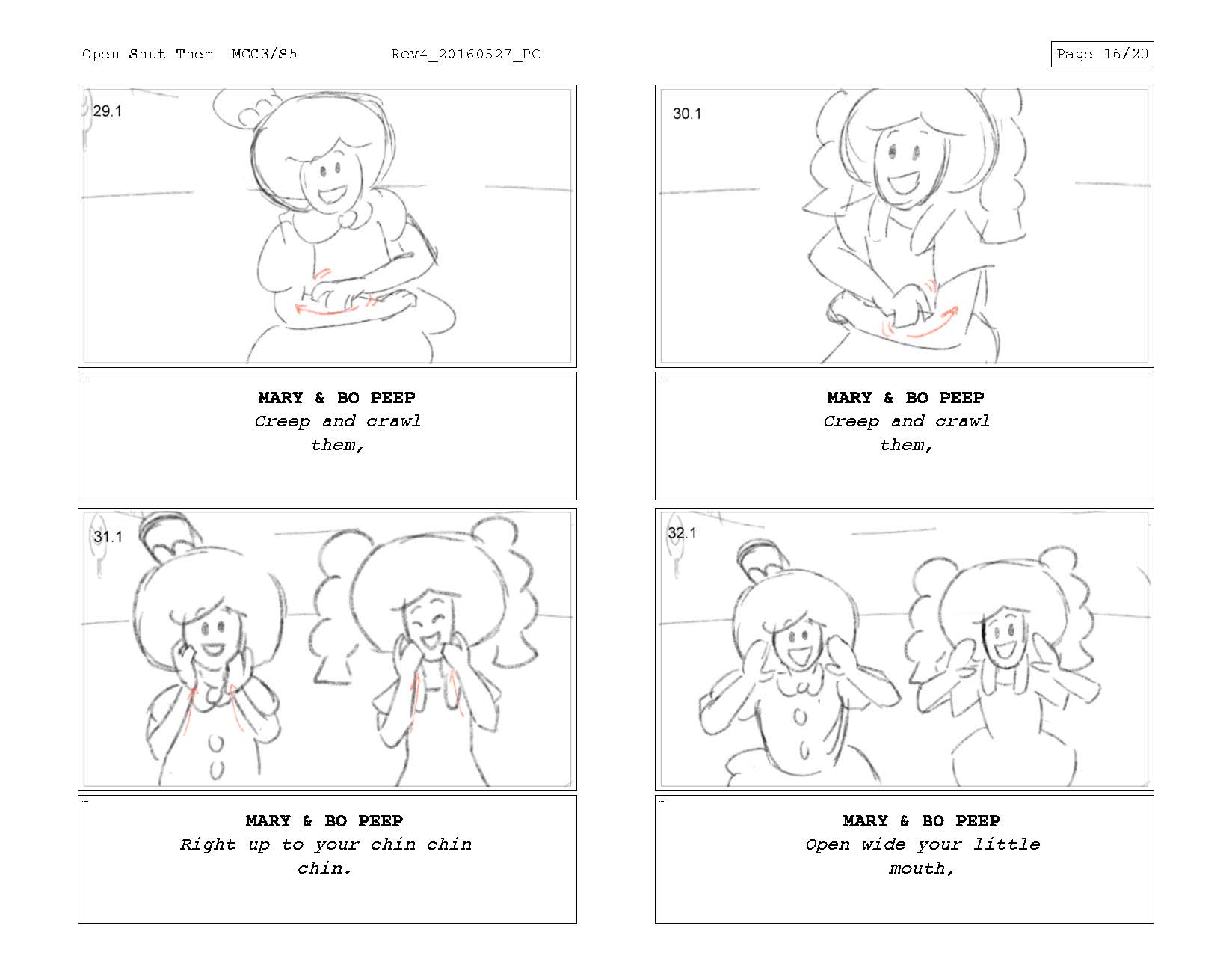 Open Shut Them MGC3/S5 Rev4_20160527_PC Page 16/20

29.1

MARY & BO PEEP
Creep and crawl them,

30.1

MARY & BO PEEP
Creep and crawl them,

31.1

MARY & BO PEEP
Right up to your chin chin chin.

32.1

MARY & BO PEEP
Open wide your little mouth,