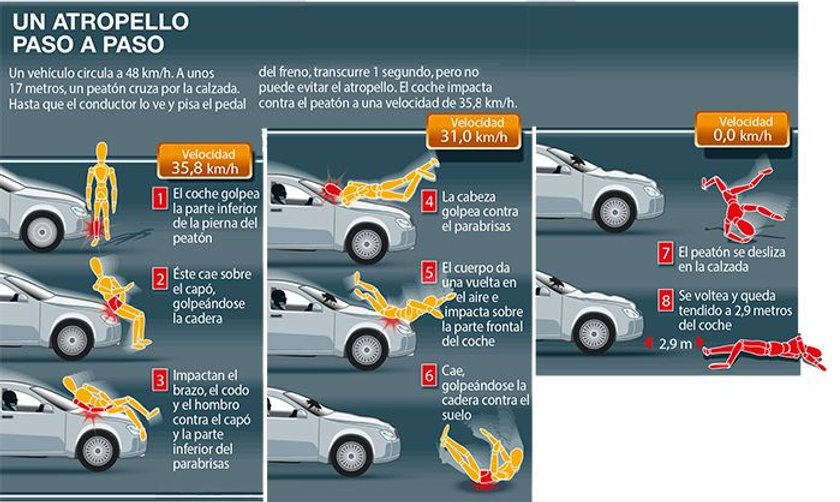 UN ATROPELLO PASO A PASO

Un vehículo circula a 48 km/h. A unos 17 metros, un peatón cruza por la calzada. Hasta que el conductor lo ve y pisa el pedal del freno, transcurre 1 segundo, pero no puede evitar el atropello. El coche impacta contra el peatón a una velocidad de 35,8 km/h.

Velocidad
35,8 km/h

1 El coche golpea la parte inferior de la pierna del peatón

2 Éste cae sobre el capó, golpeándose la cadera

3 Impactan el brazo, el codo y el hombro contra el capó y la parte inferior del parabrisas

Velocidad
31,0 km/h

4 La cabeza golpea contra el parabrisas

5 El cuerpo da una vuelta en el aire e impacta sobre la parte frontal del coche

6 Cae, golpeándose la cadera contra el suelo

Velocidad
0,0 km/h

7 El peatón se desliza en la calzada

8 Se voltea y queda tendido a 2,9 metros del coche

2,9 m