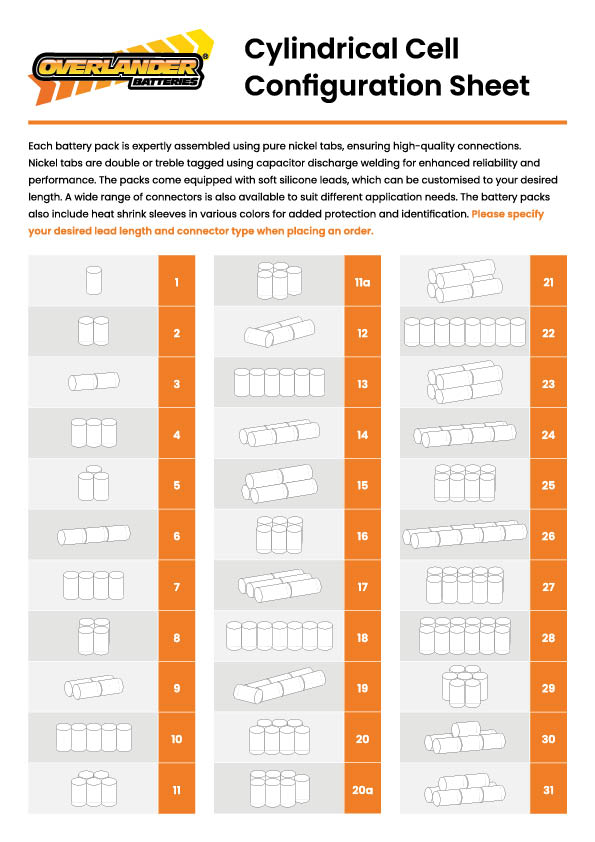 OVERLANDER® BATTERIES

Cylindrical Cell Configuration Sheet

Each battery pack is expertly assembled using pure nickel tabs, ensuring high-quality connections. Nickel tabs are double or treble tagged using capacitor discharge welding for enhanced reliability and performance. The packs come equipped with soft silicone leads, which can be customised to your desired length. A wide range of connectors is also available to suit different application needs. The battery packs also include heat shrink sleeves in various colors for added protection and identification. Please specify your desired lead length and connector type when placing an order.

1
2
3
4
5
6
7
8
9
10
11

11a
12
13
14
15
16
17
18
19
20
20a

21
22
23
24
25
26
27
28
29
30
31