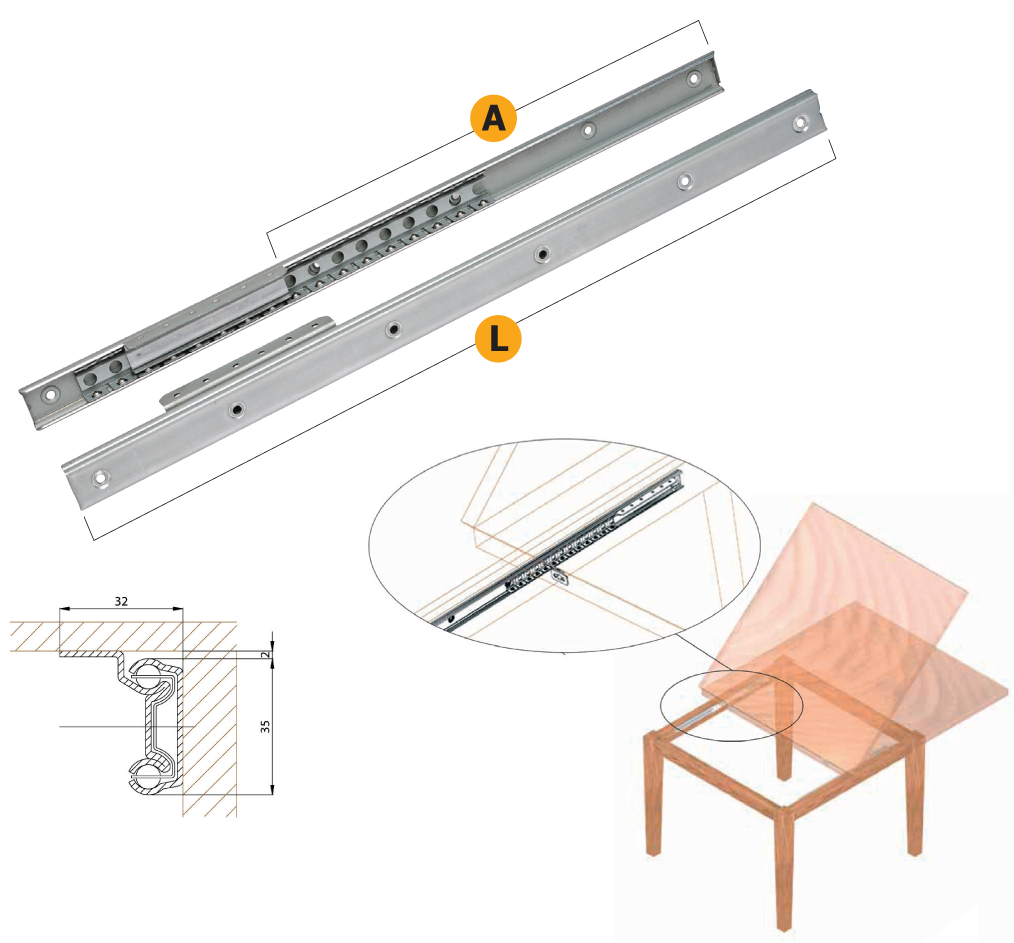 A

L

32

2

35