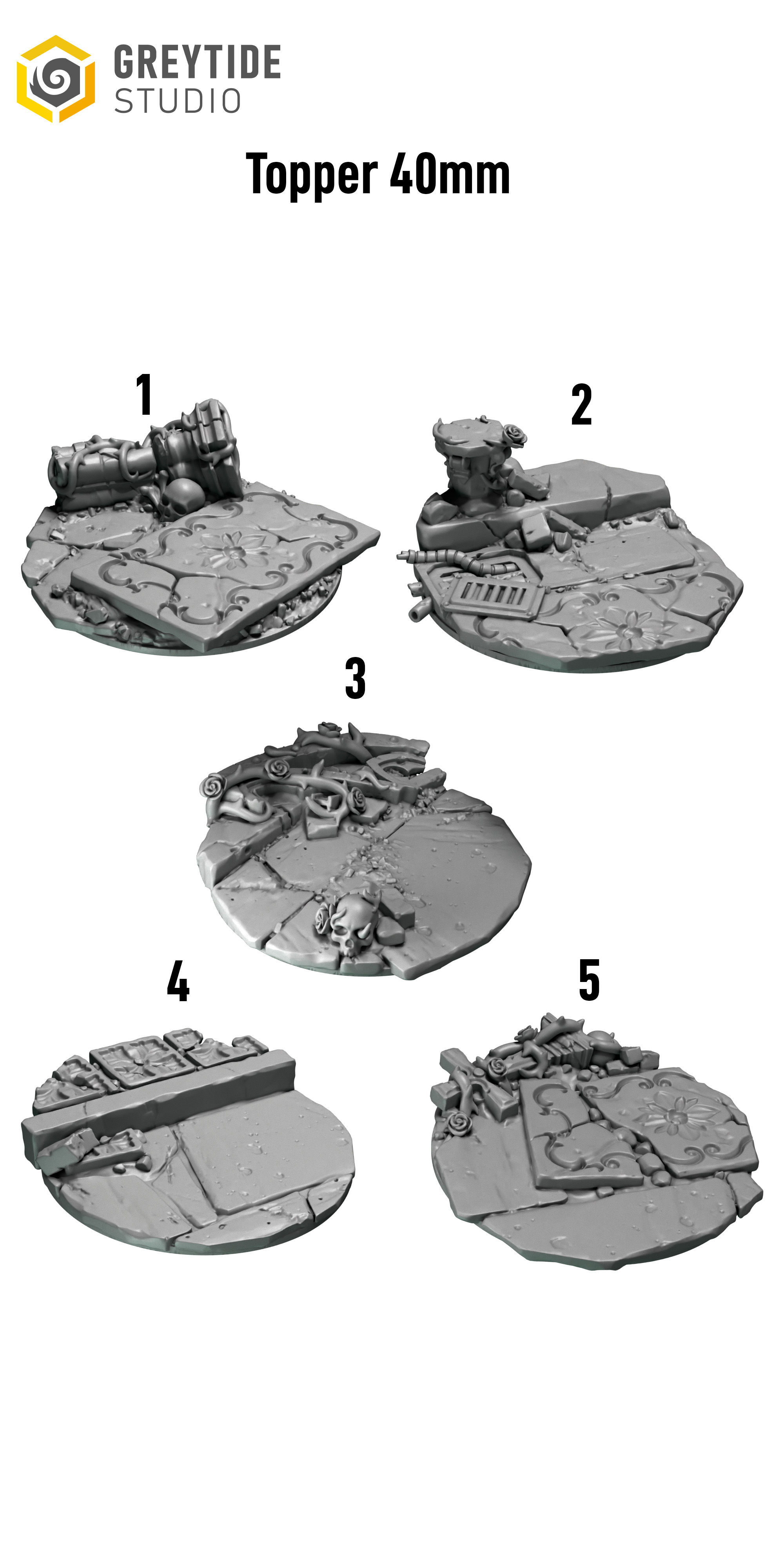 GREYTIDE
STUDIO

Topper 40mm

1

2

3

4

5