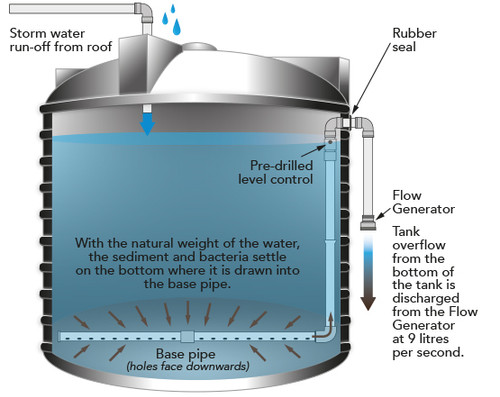 Storm water run-off from roof

Rubber seal

Pre-drilled level control

Flow Generator

Tank overflow from the bottom of the tank is discharged from the Flow Generator at 9 litres per second.

With the natural weight of the water, the sediment and bacteria settle on the bottom where it is drawn into the base pipe.

Base pipe
(holes face downwards)