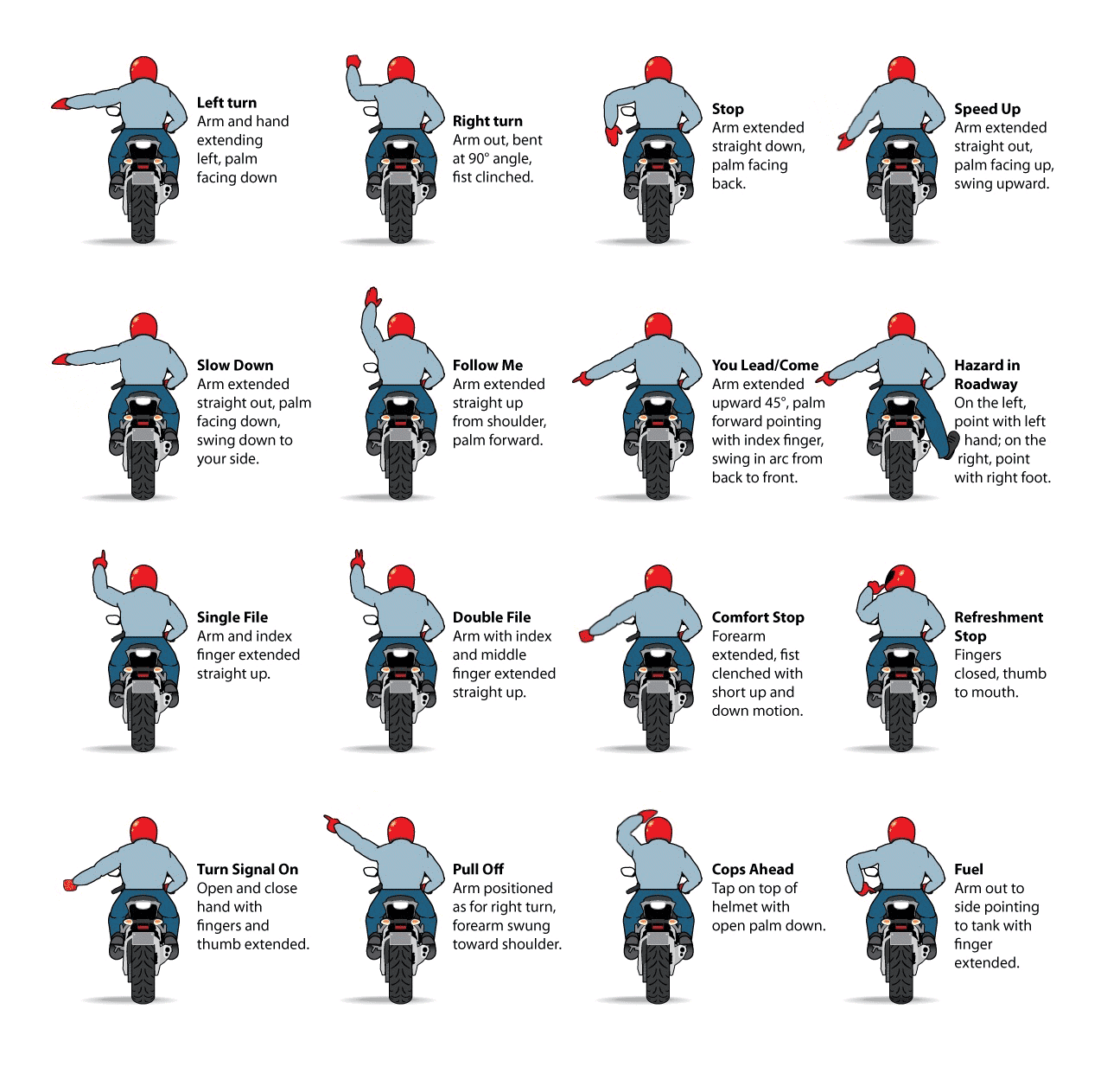 Left turn
Arm and hand extending left, palm facing down

Right turn
Arm out, bent at 90° angle, fist clinched.

Stop
Arm extended straight down, palm facing back.

Speed Up
Arm extended straight out, palm facing up, swing upward.

Slow Down
Arm extended straight out, palm facing down, swing down to your side.

Follow Me
Arm extended straight up from shoulder, palm forward.

You Lead/Come
Arm extended upward 45°, palm forward pointing with index finger, swing in arc from back to front.

Hazard in Roadway
On the left, point with left hand; on the right, point with right foot.

Single File
Arm and index finger extended straight up.

Double File
Arm with index and middle finger extended straight up.

Comfort Stop
Forearm extended, fist clenched with short up and down motion.

Refreshment Stop
Fingers closed, thumb to mouth.

Turn Signal On
Open and close hand with fingers and thumb extended.

Pull Off
Arm positioned as for right turn, forearm swung toward shoulder.

Cops Ahead
Tap on top of helmet with open palm down.

Fuel
Arm out to side pointing to tank with finger extended.