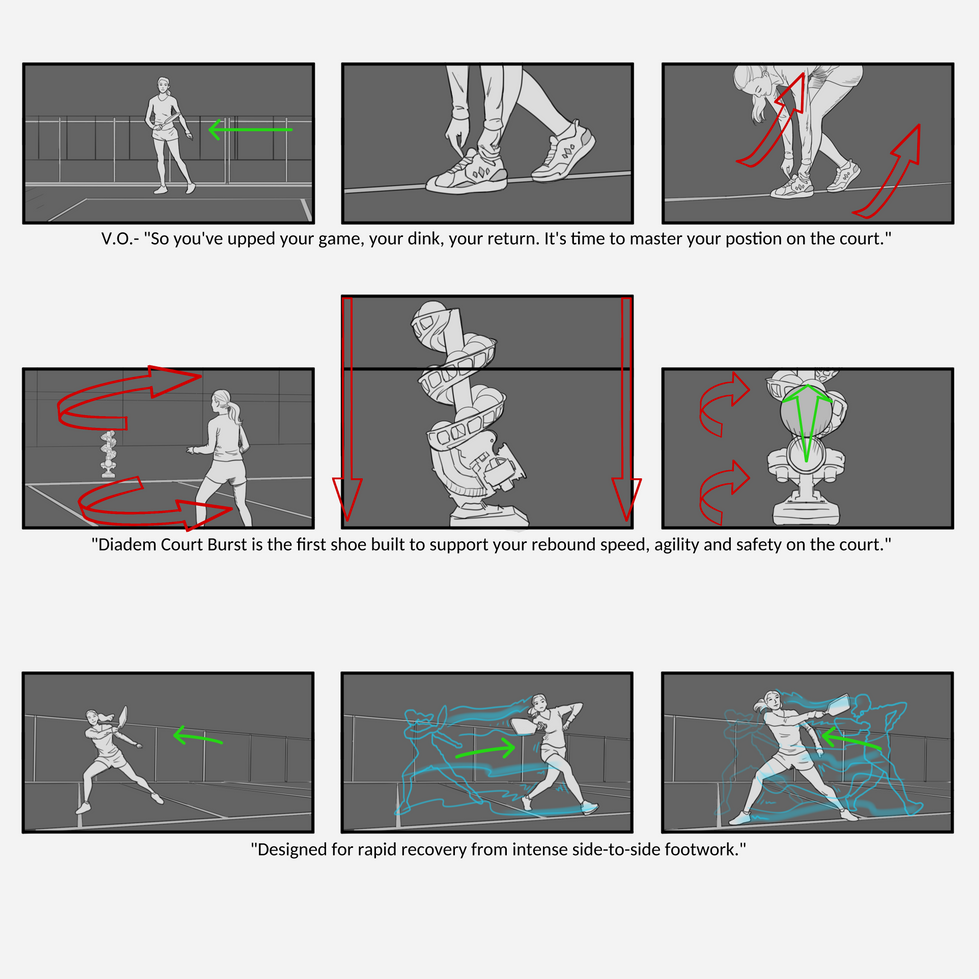 V.O.- "So you've upped your game, your dink, your return. It's time to master your postion on the court."

"Diadem Court Burst is the first shoe built to support your rebound speed, agility and safety on the court."

"Designed for rapid recovery from intense side-to-side footwork."