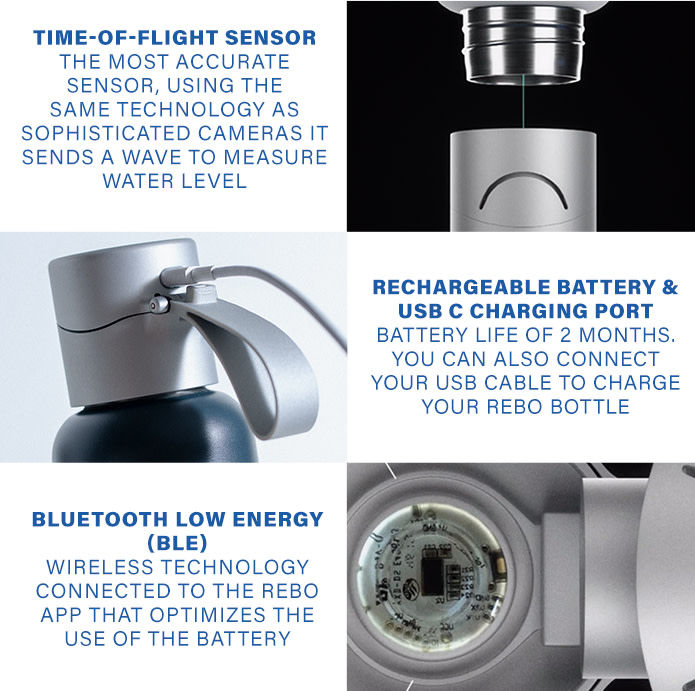 TIME-OF-FLIGHT SENSOR
THE MOST ACCURATE SENSOR, USING THE SAME TECHNOLOGY AS SOPHISTICATED CAMERAS IT SENDS A WAVE TO MEASURE WATER LEVEL

RECHARGEABLE BATTERY & USB C CHARGING PORT
BATTERY LIFE OF 2 MONTHS. YOU CAN ALSO CONNECT YOUR USB CABLE TO CHARGE YOUR REBO BOTTLE

BLUETOOTH LOW ENERGY (BLE)
WIRELESS TECHNOLOGY CONNECTED TO THE REBO APP THAT OPTIMIZES THE USE OF THE BATTERY