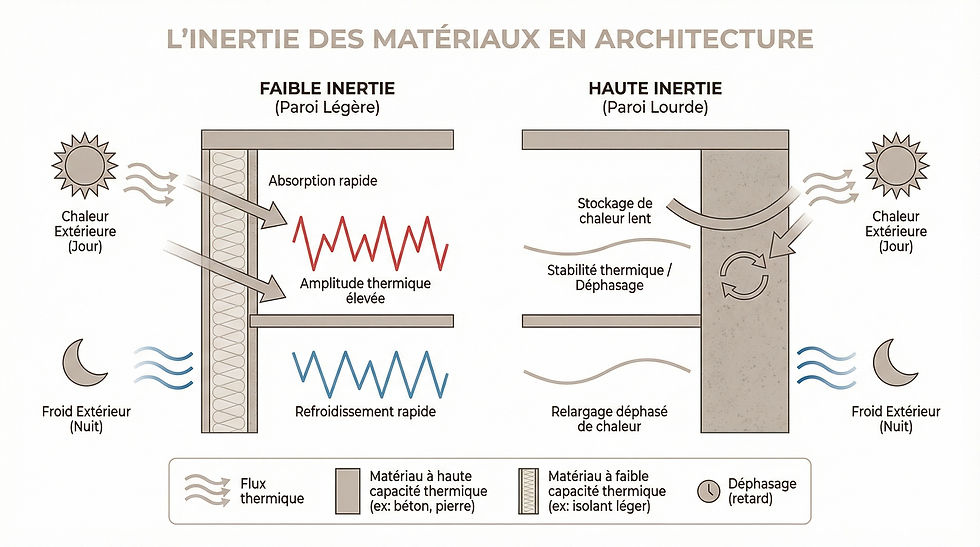 L'INERTIE DES MATÉRIAUX EN ARCHITECTURE

FAIBLE INERTIE
(Paroi Légère)

Chaleur Extérieure (Jour)

Absorption rapide

Amplitude thermique élevée

Froid Extérieur (Nuit)

Refroidissement rapide

HAUTE INERTIE
(Paroi Lourde)

Stockage de chaleur lent

Stabilité thermique / Déphasage

Relargage déphasé de chaleur

Chaleur Extérieure (Jour)

Froid Extérieur (Nuit)

Flux thermique

Matériau à haute capacité thermique (ex: béton, pierre)

Matériau à faible capacité thermique (ex: isolant léger)

Déphasage (retard)