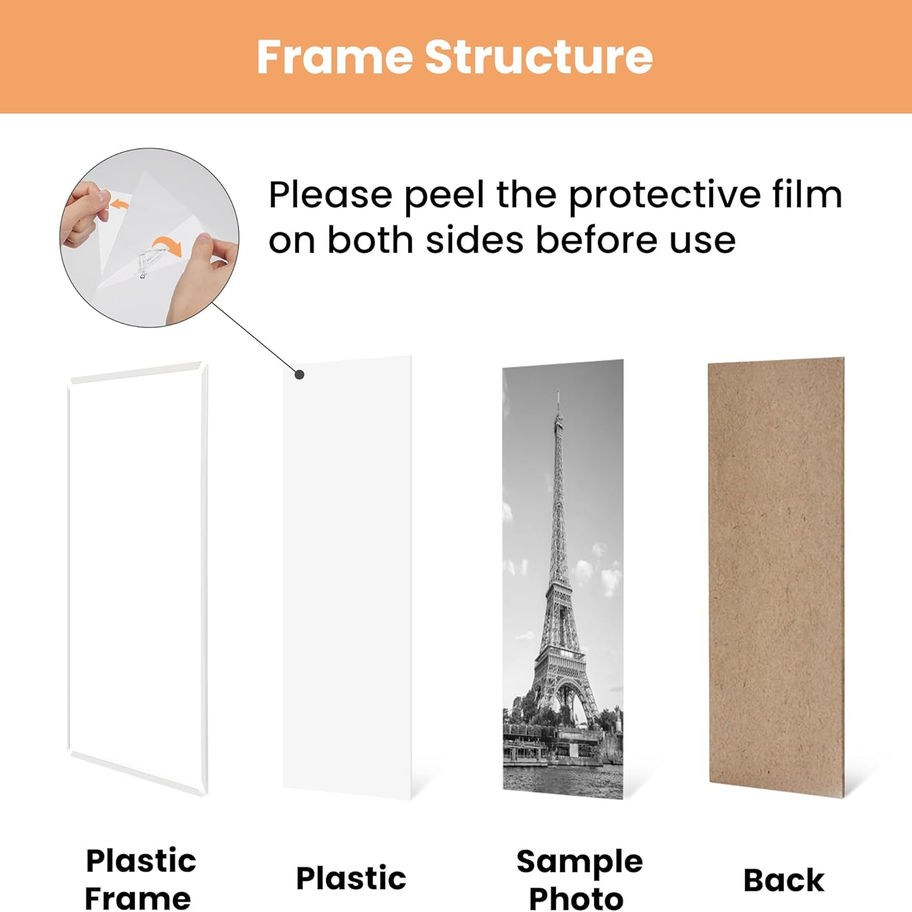 Frame Structure

Please peel the protective film on both sides before use

Plastic Frame

Plastic

Sample Photo

Back