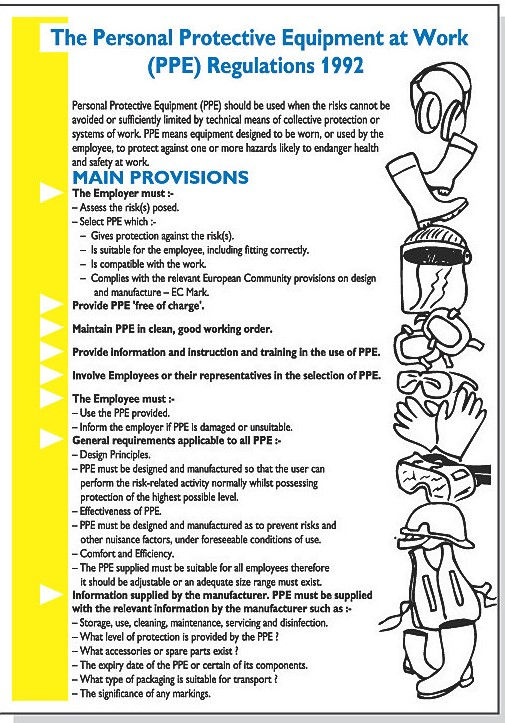 The Personal Protective Equipment at Work (PPE) Regulations 1992

Personal Protective Equipment (PPE) should be used when the risks cannot be avoided or sufficiently limited by technical means of collective protection or systems of work. PPE means equipment designed to be worn, or used by the employee, to protect against one or more hazards likely to endanger health and safety at work.

MAIN PROVISIONS

The Employer must :-
– Assess the risk(s) posed.
– Select PPE which :-
– Gives protection against the risk(s).
– Is suitable for the employee, including fitting correctly.
– Is compatible with the work.
– Complies with the relevant European Community provisions on design and manufacture – EC Mark.

Provide PPE 'free of charge'.

Maintain PPE in clean, good working order.

Provide information and instruction and training in the use of PPE.

Involve Employees or their representatives in the selection of PPE.

The Employee must :-
– Use the PPE provided.
– Inform the employer if PPE is damaged or unsuitable.

General requirements applicable to all PPE :-
– Design Principles.
– PPE must be designed and manufactured so that the user can perform the risk-related activity normally whilst possessing protection of the highest possible level.
– Effectiveness of PPE.
– PPE must be designed and manufactured as to prevent risks and other nuisance factors, under foreseeable conditions of use.
– Comfort and Efficiency.
– The PPE supplied must be suitable for all employees therefore it should be adjustable or an adequate size range must exist.

Information supplied by the manufacturer. PPE must be supplied with the relevant information by the manufacturer such as :-
– Storage, use, cleaning, maintenance, servicing and disinfection.
– What level of protection is provided by the PPE ?
– What accessories or spare parts exist ?
– The expiry date of the PPE or certain of its components.
– What type of packaging is suitable for transport ?
– The significance of any markings.