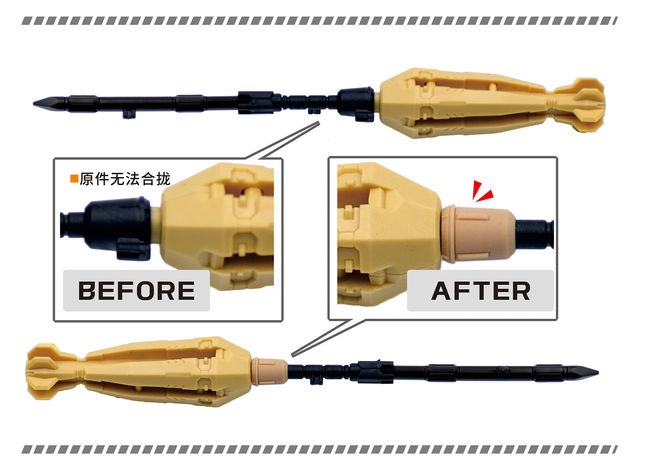 ■原件无法合拢

BEFORE

AFTER