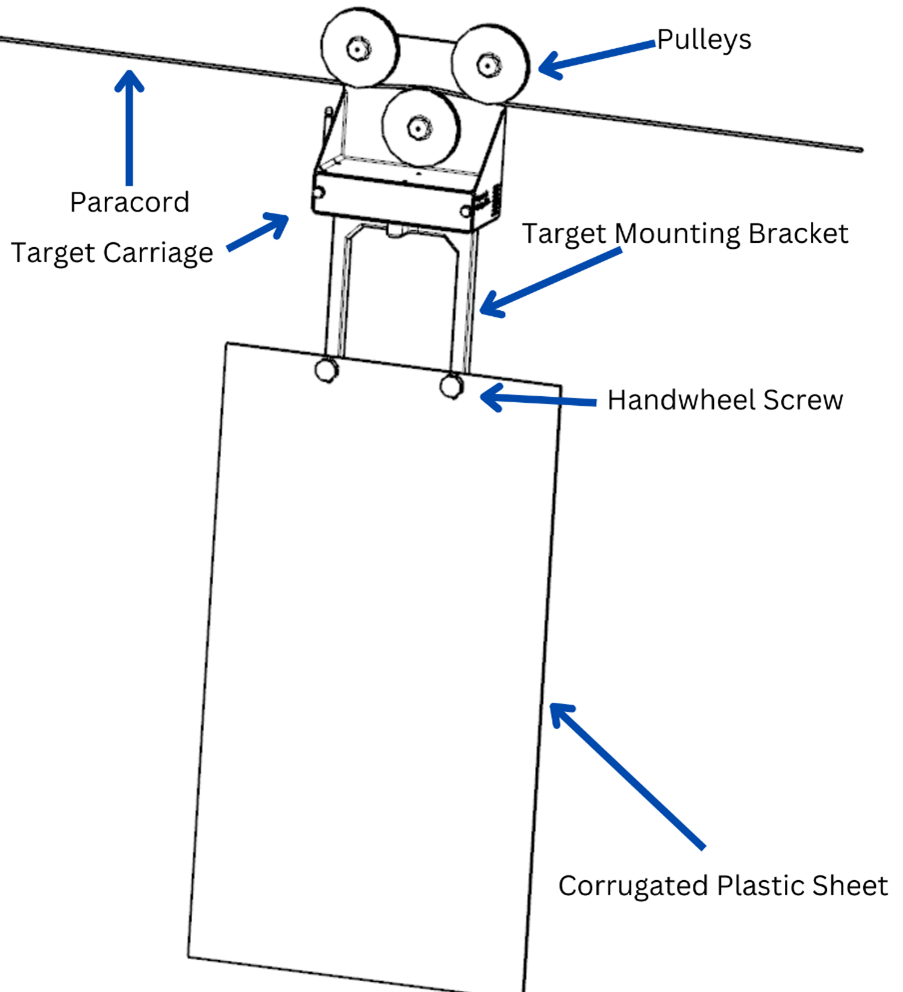 Pulleys

Paracord

Target Carriage

Target Mounting Bracket

Handwheel Screw

Corrugated Plastic Sheet