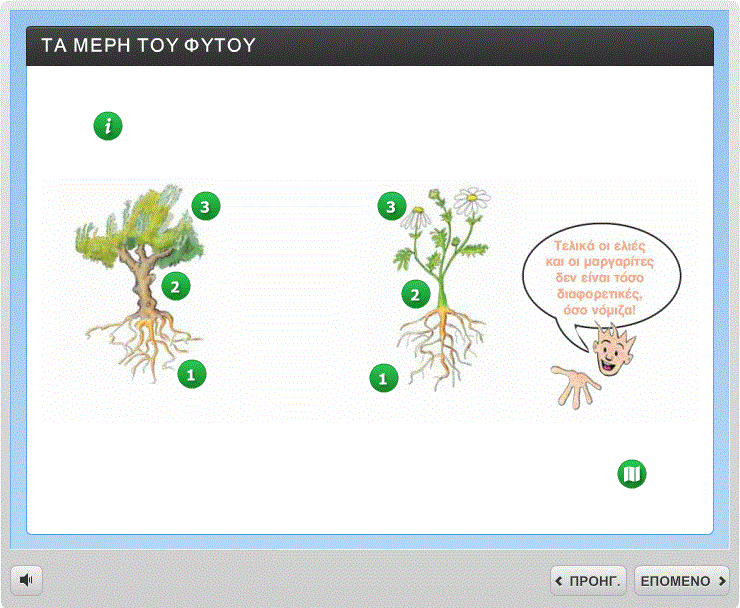 ΤΑ ΜΕΡΗ ΤΟΥ ΦΥΤΟΥ

i

3

2

1

3

2

1

Τελικά οι ελιές και οι μαργαρίτες δεν είναι τόσο διαφορετικές, όσο νόμιζα!

ΠΡΟΗΓ.

ΕΠΟΜΕΝΟ