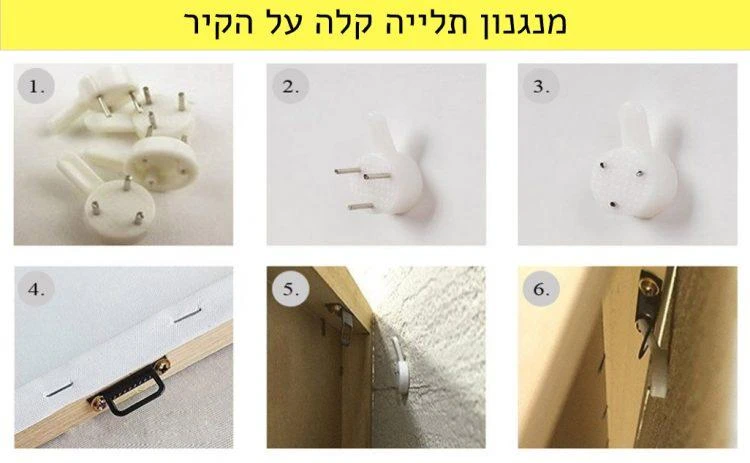 מנגנון תלייה קלה על הקיר

1.

2.

3.

4.

5.

6.