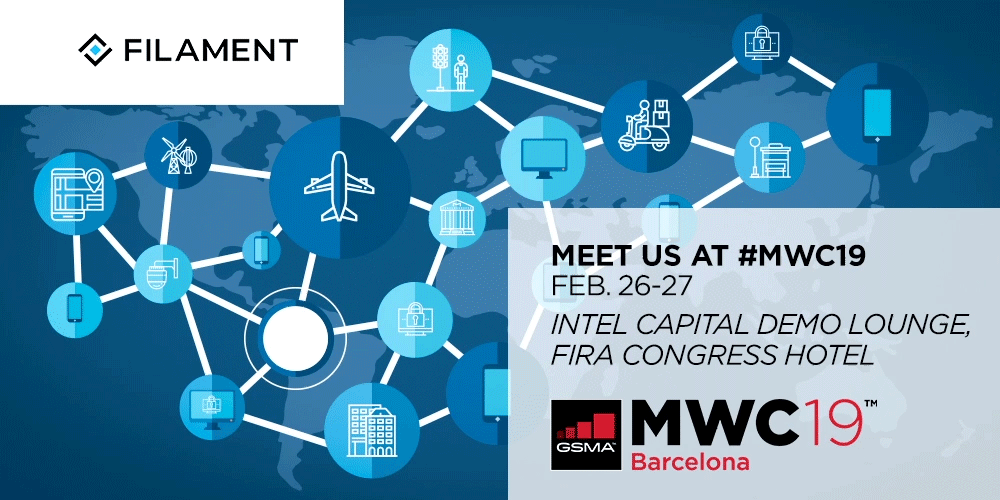 FILAMENT

MEET US AT #MWC19
FEB. 26-27
INTEL CAPITAL DEMO LOUNGE, FIRA CONGRESS HOTEL

GSMA
MWC19™
Barcelona