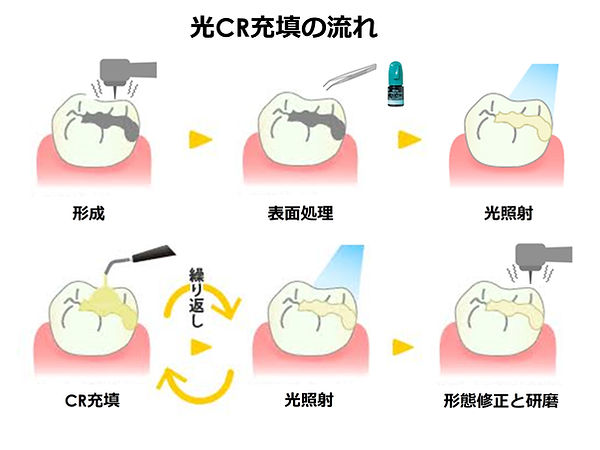 光CR充填の流れ

形成

表面処理

光照射

CR充填

繰り返し

光照射

形態修正と研磨