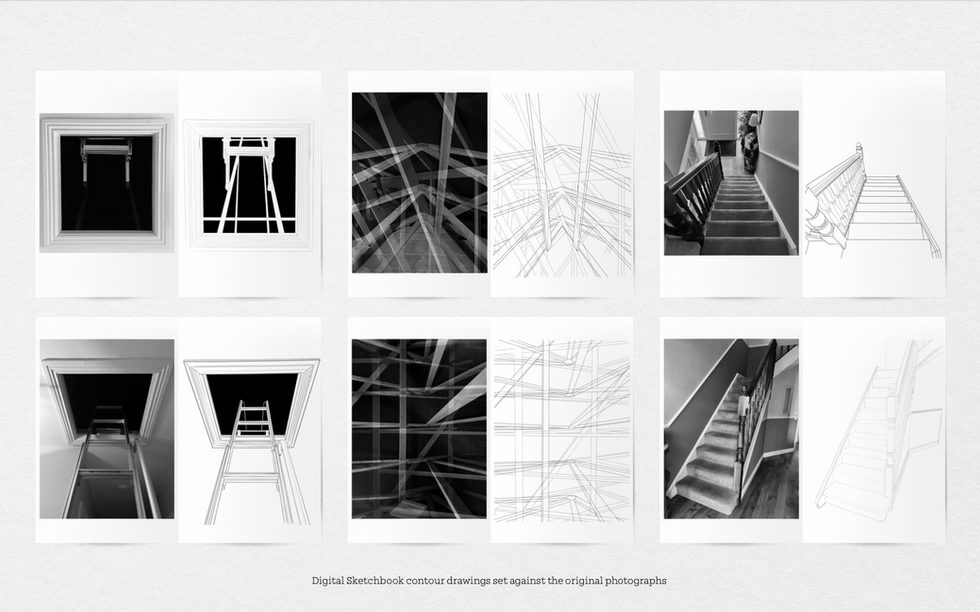 Digital Sketchbook contour drawings set against the original photographs