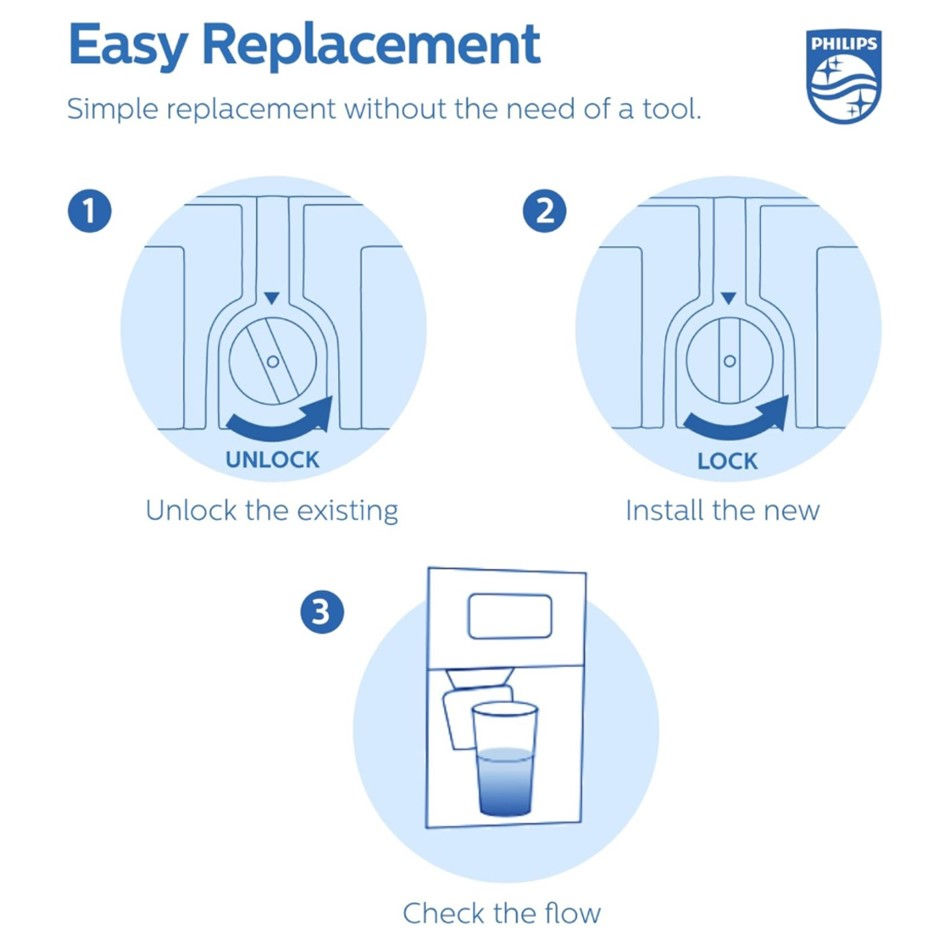 Easy Replacement

PHILIPS

Simple replacement without the need of a tool.

1

UNLOCK

Unlock the existing

2

LOCK

Install the new

3

Check the flow