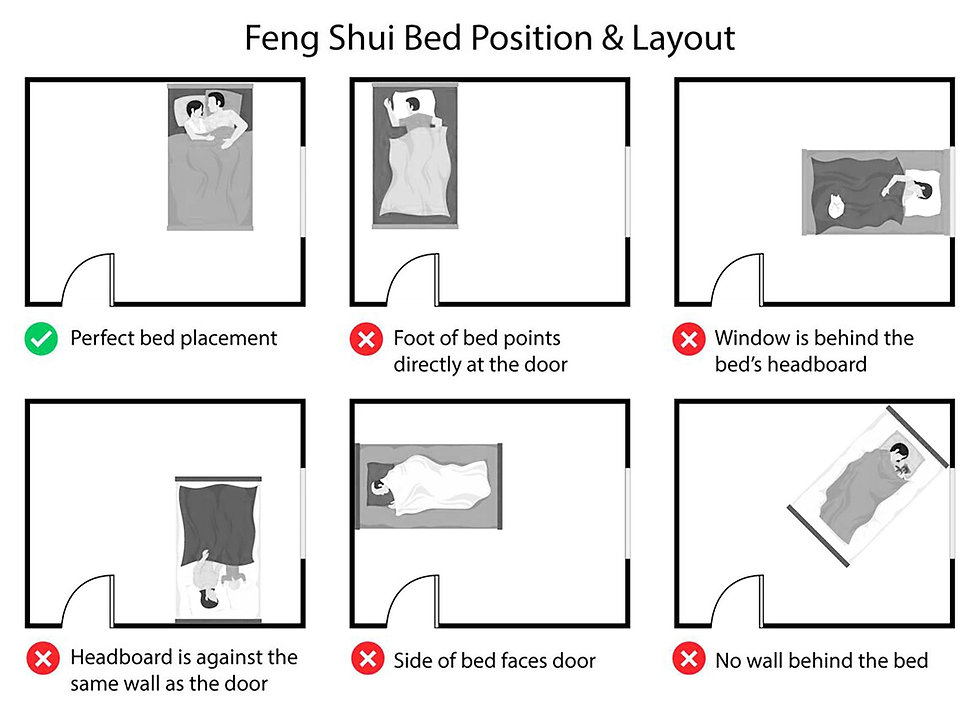 Feng Shui Bed Position & Layout

Perfect bed placement

Foot of bed points directly at the door

Window is behind the bed's headboard

Headboard is against the same wall as the door

Side of bed faces door

No wall behind the bed