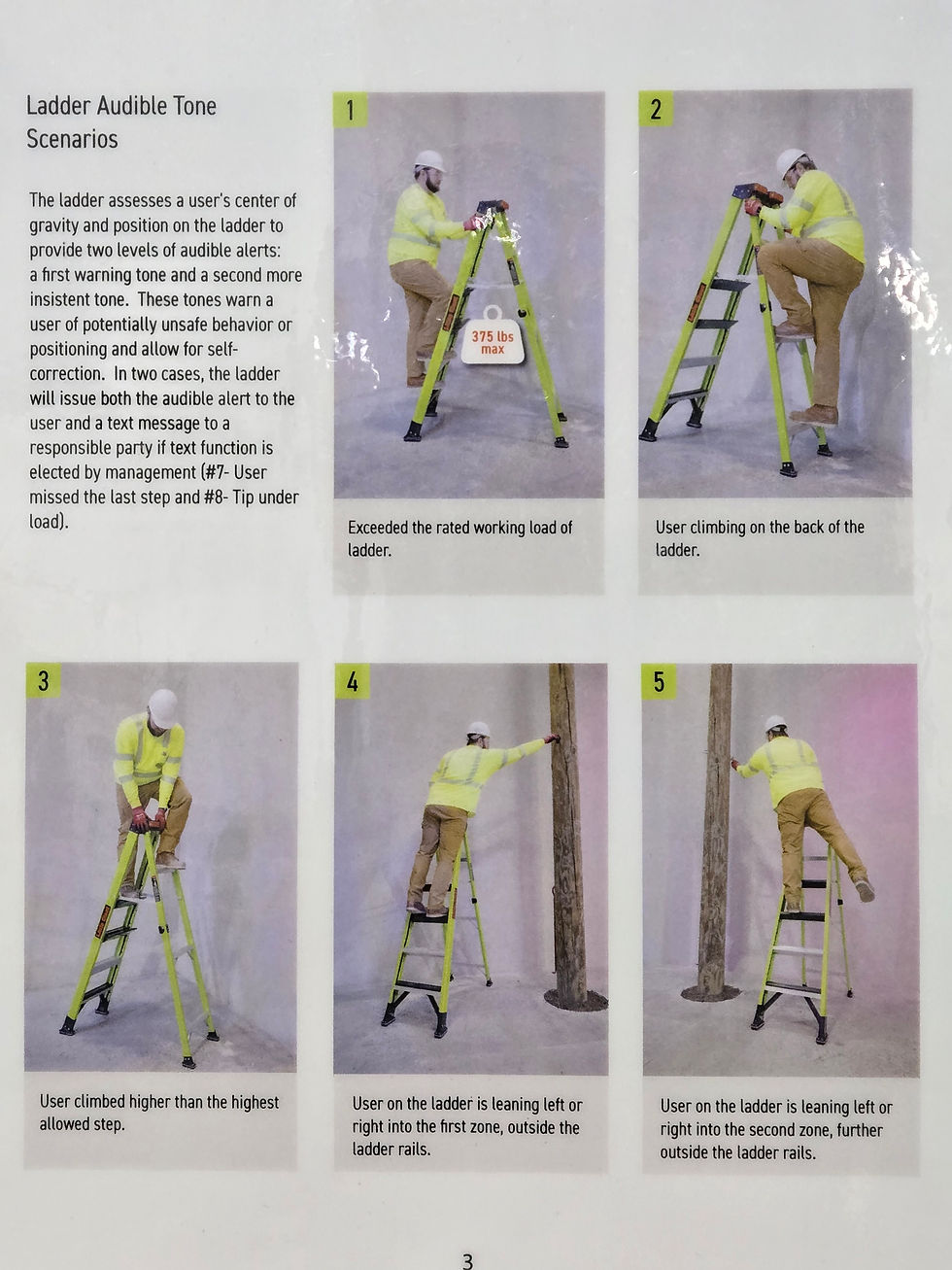 Ladder Audible Tone Scenarios

The ladder assesses a user's center of gravity and position on the ladder to provide two levels of audible alerts: a first warning tone and a second more insistent tone. These tones warn a user of potentially unsafe behavior or positioning and allow for self-correction. In two cases, the ladder will issue both the audible alert to the user and a text message to a responsible party if text function is elected by management (#7- User missed the last step and #8- Tip under load).

1

375 lbs max

Exceeded the rated working load of ladder.

2

User climbing on the back of the ladder.

3

User climbed higher than the highest allowed step.

4

User on the ladder is leaning left or right into the first zone, outside the ladder rails.

5

User on the ladder is leaning left or right into the second zone, further outside the ladder rails.

3