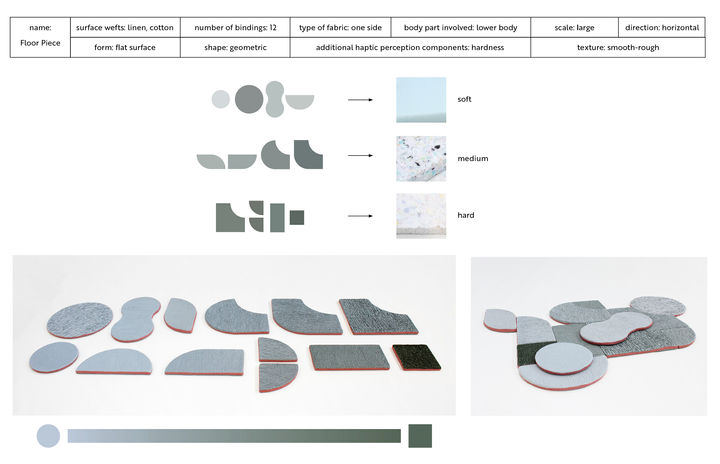 | name: Floor Piece | surface wefts: linen, cotton | number of bindings: 12 | type of fabric: one side | body part involved: lower body | scale: large | direction: horizontal |
|---|---|---|---|---|---|---|
| | form: flat surface | shape: geometric | additional haptic perception components: hardness | | texture: smooth-rough | |

soft

medium

hard