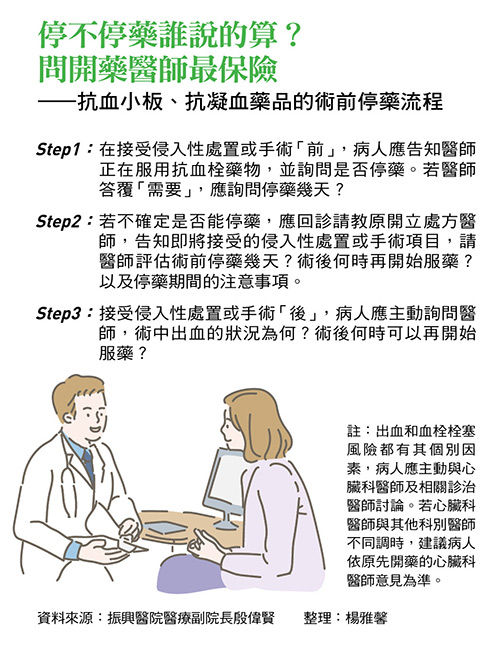 停不停藥誰說的算？
問開藥醫師最保險
——抗血小板、抗凝血藥品的術前停藥流程

Step1：在接受侵入性處置或手術「前」，病人應告知醫師正在服用抗血栓藥物，並詢問是否停藥。若醫師答覆「需要」，應詢問停藥幾天？

Step2：若不確定是否能停藥，應回診請教原開立處方醫師，告知即將接受的侵入性處置或手術項目，請醫師評估術前停藥幾天？術後何時再開始服藥？以及停藥期間的注意事項。

Step3：接受侵入性處置或手術「後」，病人應主動詢問醫師，術中出血的狀況為何？術後何時可以再開始服藥？

註：出血和血栓栓塞風險都有其個別因素，病人應主動與心臟科醫師及相關診治醫師討論。若心臟科醫師與其他科別醫師不同調時，建議病人依原先開藥的心臟科醫師意見為準。

資料來源：振興醫院醫療副院長殷偉賢　　整理：楊雅馨