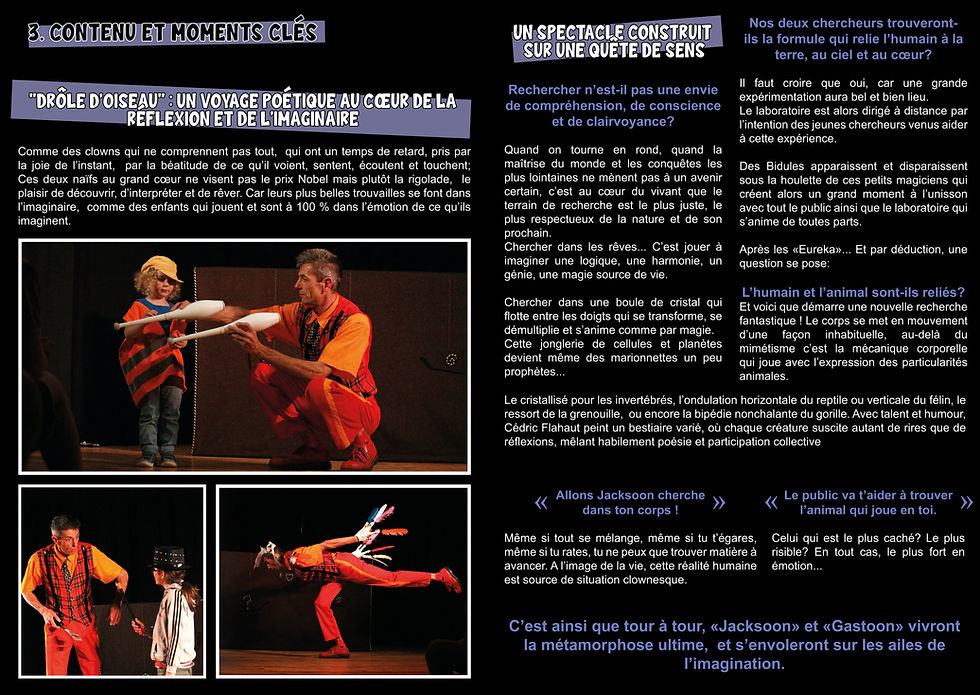 3. CONTENU ET MOMENTS CLÉS

"DRÔLE D'OISEAU" : UN VOYAGE POÉTIQUE AU CŒUR DE LA RÉFLEXION ET DE L'IMAGINAIRE

Comme des clowns qui ne comprennent pas tout, qui ont un temps de retard, pris par la joie de l'instant, par la béatitude de ce qu'il voient, sentent, écoutent et touchent; Ces deux naïfs au grand cœur ne visent pas le prix Nobel mais plutôt la rigolade, le plaisir de découvrir, d'interpréter et de rêver. Car leurs plus belles trouvailles se font dans l'imaginaire, comme des enfants qui jouent et sont à 100 % dans l'émotion de ce qu'ils imaginent.

UN SPECTACLE CONSTRUIT SUR UNE QUÊTE DE SENS

Rechercher n'est-il pas une envie de compréhension, de conscience et de clairvoyance?

Quand on tourne en rond, quand la maîtrise du monde et les conquêtes les plus lointaines ne mènent pas à un avenir certain, c'est au cœur du vivant que le terrain de recherche est le plus juste, le plus respectueux de la nature et de son prochain.
Chercher dans les rêves... C'est jouer à imaginer une logique, une harmonie, un génie, une magie source de vie.

Chercher dans une boule de cristal qui flotte entre les doigts qui se transforme, se démultiplie et s'anime comme par magie.
Cette jonglerie de cellules et planètes devient même des marionnettes un peu prophètes...

Nos deux chercheurs trouveront-ils la formule qui relie l'humain à la terre, au ciel et au cœur?

Il faut croire que oui, car une grande expérimentation aura bel et bien lieu.
Le laboratoire est alors dirigé à distance par l'intention des jeunes chercheurs venus aider à cette expérience.

Des Bidules apparaissent et disparaissent sous la houlette de ces petits magiciens qui créent alors un grand moment à l'unisson avec tout le public ainsi que le laboratoire qui s'anime de toutes parts.

Après les «Eureka»... Et par déduction, une question se pose:

L'humain et l'animal sont-ils reliés?
Et voici que démarre une nouvelle recherche fantastique ! Le corps se met en mouvement d'une façon inhabituelle, au-delà du mimétisme c'est la mécanique corporelle qui joue avec l'expression des particularités animales.

Le cristallisé pour les invertébrés, l'ondulation horizontale du reptile ou verticale du félin, le ressort de la grenouille, ou encore la bipédie nonchalante du gorille. Avec talent et humour, Cédric Flahaut peint un bestiaire varié, où chaque créature suscite autant de rires que de réflexions, mêlant habilement poésie et participation collective

« Allons Jacksoon cherche dans ton corps ! »

Même si tout se mélange, même si tu t'égares, même si tu rates, tu ne peux que trouver matière à avancer. A l'image de la vie, cette réalité humaine est source de situation clownesque.

« Le public va t'aider à trouver l'animal qui joue en toi. »

Celui qui est le plus caché? Le plus risible? En tout cas, le plus fort en émotion...

C'est ainsi que tour à tour, «Jacksoon» et «Gastoon» vivront la métamorphose ultime, et s'envoleront sur les ailes de l'imagination.