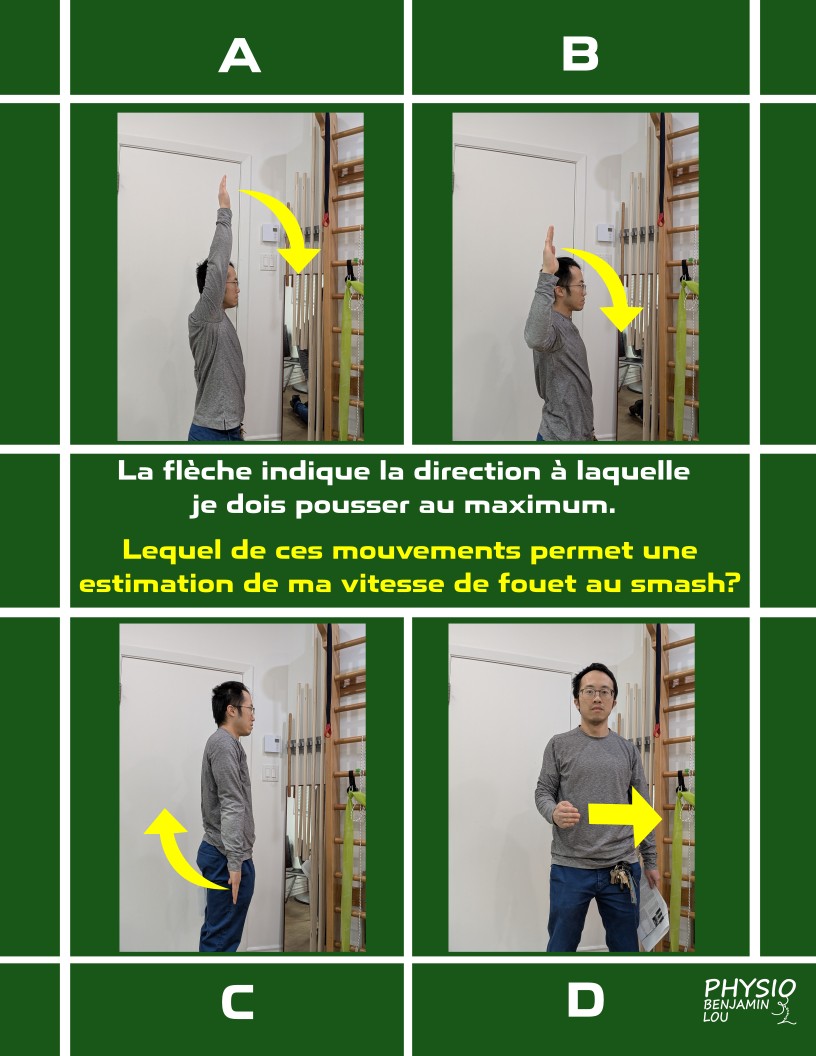 A

B

La flèche indique la direction à laquelle je dois pousser au maximum.

Lequel de ces mouvements permet une estimation de ma vitesse de fouet au smash?

C

D

PHYSIO BENJAMIN LOU