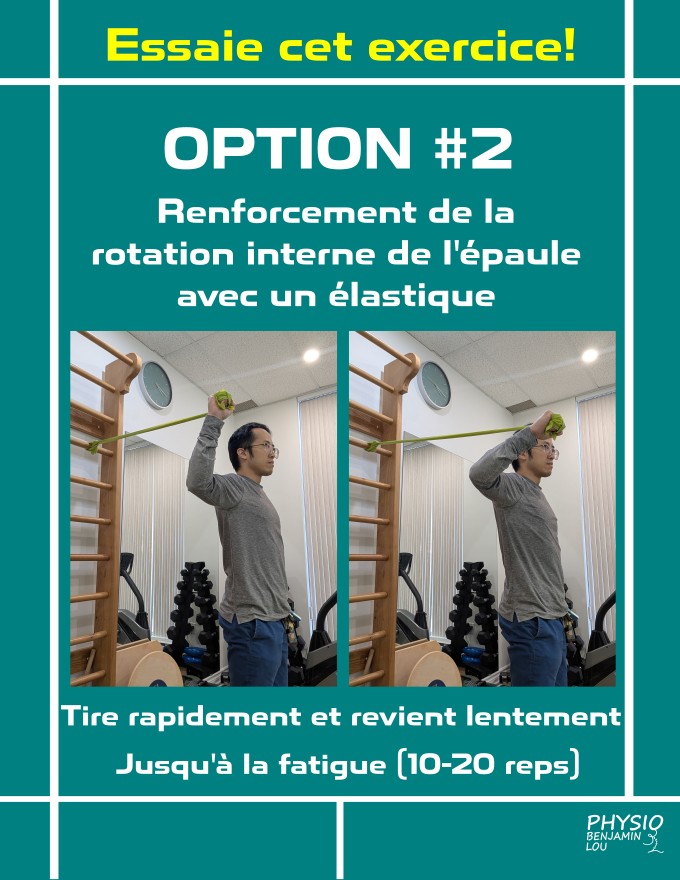 Essaie cet exercice!

OPTION #2

Renforcement de la rotation interne de l'épaule avec un élastique

Tire rapidement et revient lentement

Jusqu'à la fatigue (10-20 reps)

PHYSIO BENJAMIN LOU