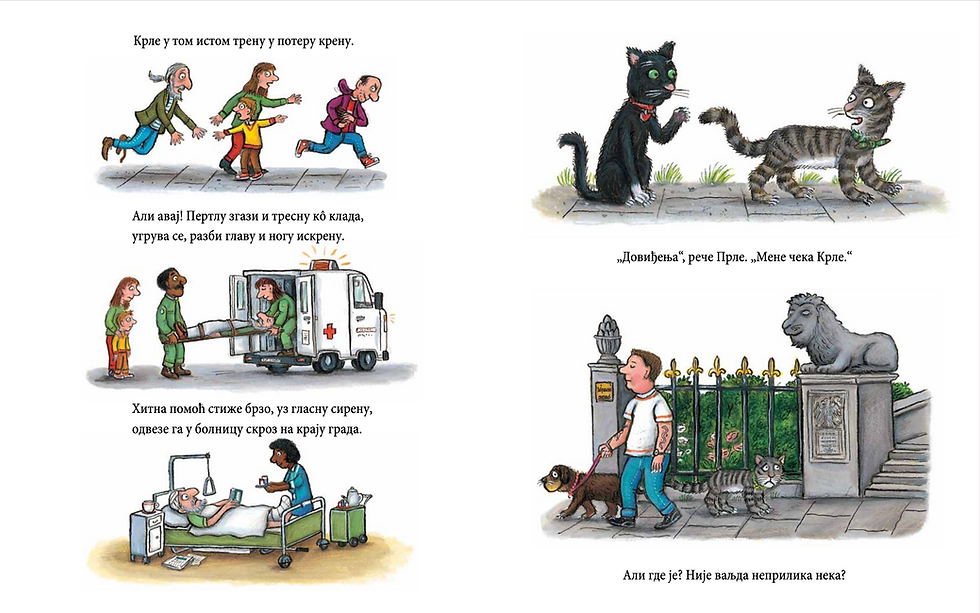 Крле у том истом трену у потеру крену.

Али авај! Пертлу згази и тресну кô клада, угрува се, разби главу и ногу искрену.

Хитна помоћ стиже брзо, уз гласну сирену, одвезе га у болницу скроз на крају града.

„Довиђења“, рече Прле. „Мене чека Крле.“

Али где је? Није ваљда неприлика нека?