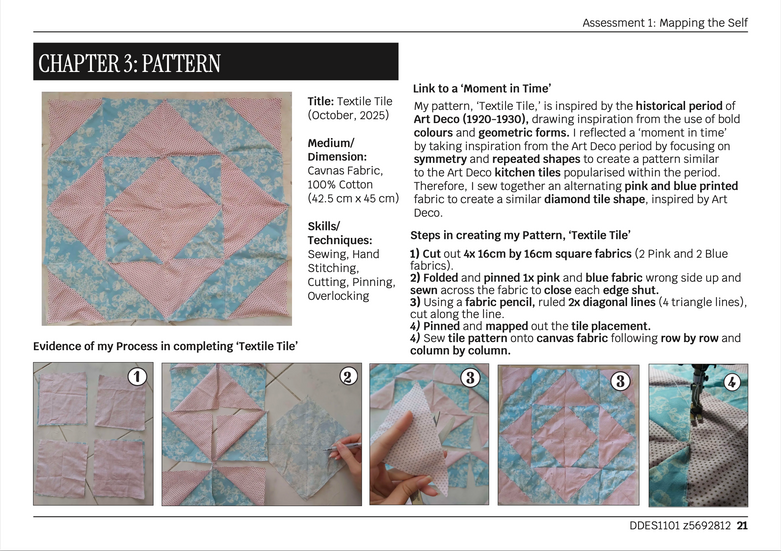 Assessment 1: Mapping the Self

CHAPTER 3: PATTERN

Title: Textile Tile (October, 2025)

Medium/ Dimension: Cavnas Fabric, 100% Cotton (42.5 cm x 45 cm)

Skills/ Techniques: Sewing, Hand Stitching, Cutting, Pinning, Overlocking

Link to a 'Moment in Time'

My pattern, 'Textile Tile,' is inspired by the historical period of Art Deco (1920-1930), drawing inspiration from the use of bold colours and geometric forms. I reflected a 'moment in time' by taking inspiration from the Art Deco period by focusing on symmetry and repeated shapes to create a pattern similar to the Art Deco kitchen tiles popularised within the period. Therefore, I sew together an alternating pink and blue printed fabric to create a similar diamond tile shape, inspired by Art Deco.

Steps in creating my Pattern, 'Textile Tile'

1) Cut out 4x 16cm by 16cm square fabrics (2 Pink and 2 Blue fabrics).
2) Folded and pinned 1x pink and blue fabric wrong side up and sewn across the fabric to close each edge shut.
3) Using a fabric pencil, ruled 2x diagonal lines (4 triangle lines), cut along the line.
4) Pinned and mapped out the tile placement.
4) Sew tile pattern onto canvas fabric following row by row and column by column.

Evidence of my Process in completing 'Textile Tile'

1

2

3

3

4

DDES1101 z5692812 21