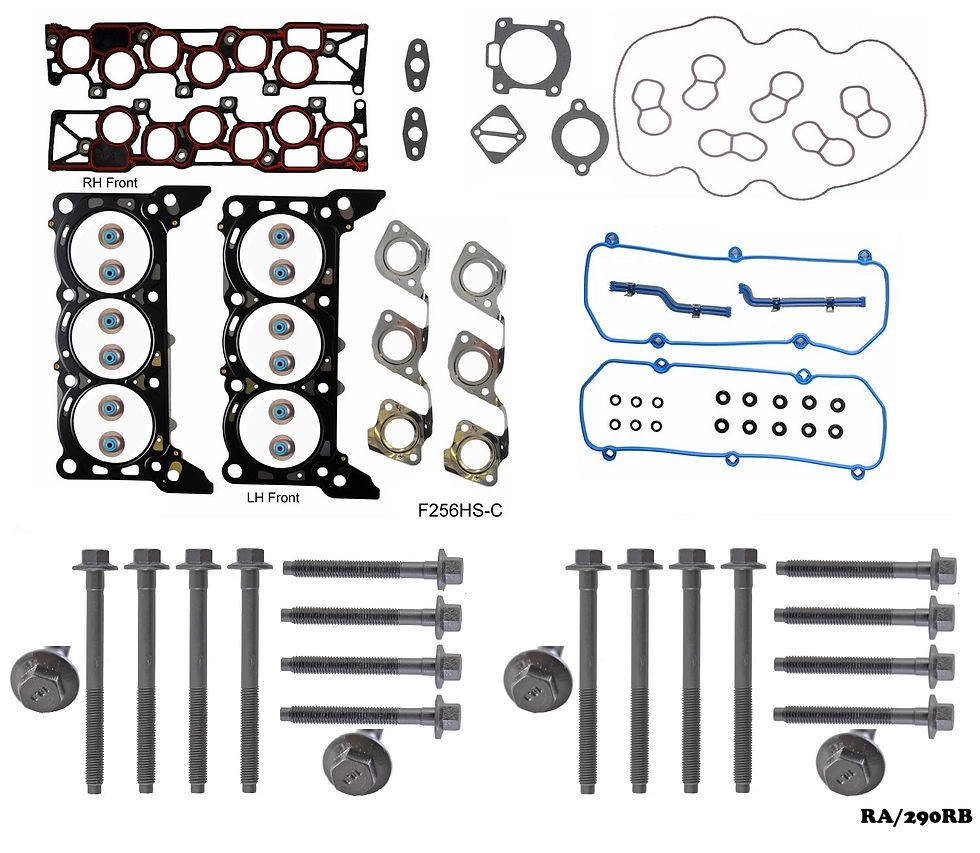 RH Front

LH Front

F256HS-C

RA/290RB