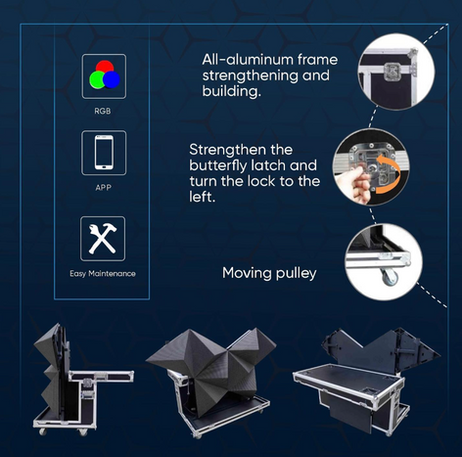 RGB

APP

Easy Maintenance

All-aluminum frame strengthening and building.

Strengthen the butterfly latch and turn the lock to the left.

Moving pulley