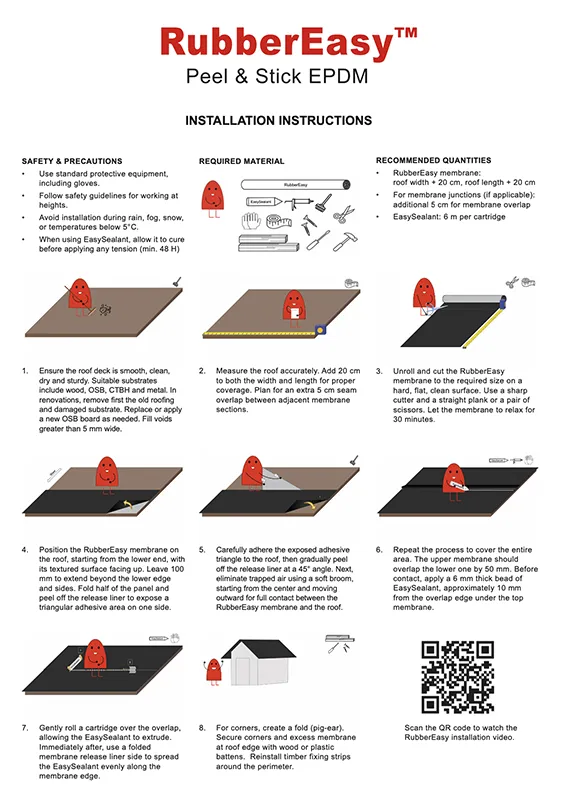 RubberEasy™
Peel & Stick EPDM

INSTALLATION INSTRUCTIONS

SAFETY & PRECAUTIONS
• Use standard protective equipment, including gloves.
• Follow safety guidelines for working at heights.
• Avoid installation during rain, fog, snow, or temperatures below 5°C.
• When using EasySealant, allow it to cure before applying any tension (min. 48 H)

REQUIRED MATERIAL
RubberEasy
EasySealant

RECOMMENDED QUANTITIES
• RubberEasy membrane: roof width + 20 cm, roof length + 20 cm
• For membrane junctions (if applicable): additional 5 cm for membrane overlap
• EasySealant: 6 m per cartridge

1. Ensure the roof deck is smooth, clean, dry and sturdy. Suitable substrates include wood, OSB, CTBH and metal. In renovations, remove first the old roofing and damaged substrate. Replace or apply a new OSB board as needed. Fill voids greater than 5 mm wide.

2. Measure the roof accurately. Add 20 cm to both the width and length for proper coverage. Plan for an extra 5 cm seam overlap between adjacent membrane sections.

3. Unroll and cut the RubberEasy membrane to the required size on a hard, flat, clean surface. Use a sharp cutter and a straight plank or a pair of scissors. Let the membrane to relax for 30 minutes.

4. Position the RubberEasy membrane on the roof, starting from the lower end, with its textured surface facing up. Leave 100 mm to extend beyond the lower edge and sides. Fold half of the panel and peel off the release liner to expose a triangular adhesive area on one side.

5. Carefully adhere the exposed adhesive triangle to the roof, then gradually peel off the release liner at a 45° angle. Next, eliminate trapped air using a soft broom, starting from the center and moving outward for full contact between the RubberEasy membrane and the roof.

6. Repeat the process to cover the entire area. The upper membrane should overlap the lower one by 50 mm. Before contact, apply a 6 mm thick bead of EasySealant, approximately 10 mm from the overlap edge under the top membrane.

7. Gently roll a cartridge over the overlap, allowing the EasySealant to extrude. Immediately after, use a folded membrane release liner side to spread the EasySealant evenly along the membrane edge.

8. For corners, create a fold (pig-ear). Secure corners and excess membrane at roof edge with wood or plastic battens. Reinstall timber fixing strips around the perimeter.

Scan the QR code to watch the RubberEasy installation video.