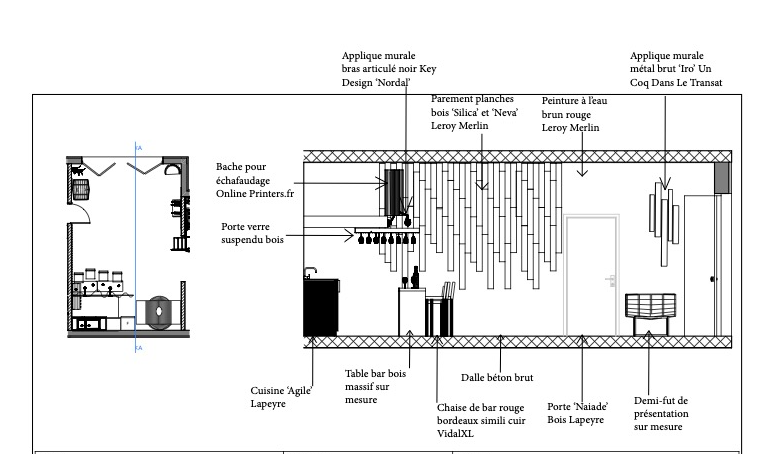 Applique murale bras articulé noir Key Design 'Nordal'

Applique murale métal brut 'Iro' Un Coq Dans Le Transat

Parement planches bois 'Silica' et 'Neva' Leroy Merlin

Peinture à l'eau brun rouge Leroy Merlin

Bache pour échafaudage Online Printers.fr

Porte verre suspendu bois

A

A

Cuisine 'Agile' Lapeyre

Table bar bois massif sur mesure

Dalle béton brut

Chaise de bar rouge bordeaux simili cuir VidalXL

Porte 'Naiade' Bois Lapeyre

Demi-fut de présentation sur mesure