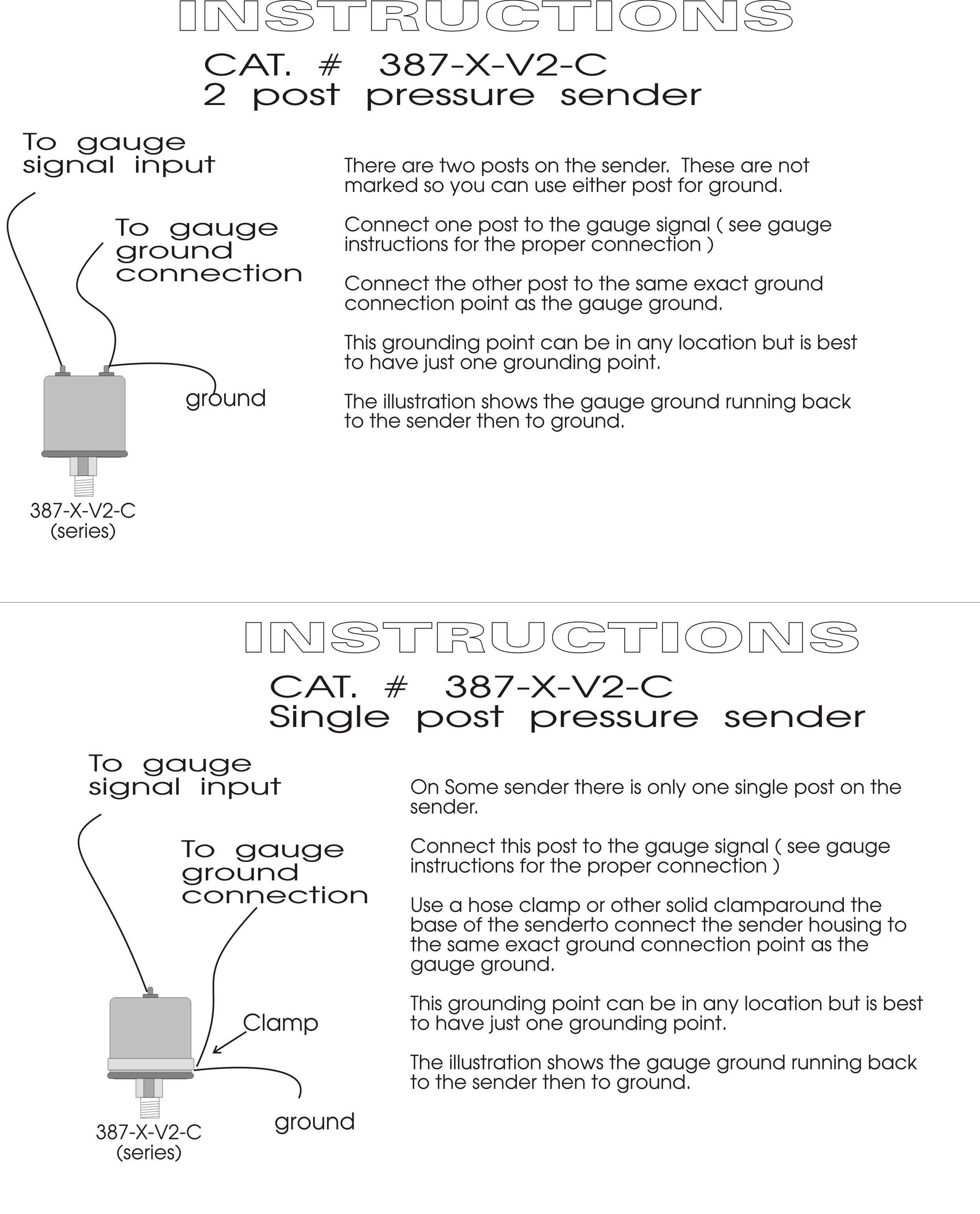 INSTRUCTIONS

CAT. # 387-X-V2-C
2 post pressure sender

To gauge
signal input

To gauge
ground
connection

ground

387-X-V2-C
(series)

There are two posts on the sender. These are not marked so you can use either post for ground.

Connect one post to the gauge signal ( see gauge instructions for the proper connection )

Connect the other post to the same exact ground connection point as the gauge ground.

This grounding point can be in any location but is best to have just one grounding point.

The illustration shows the gauge ground running back to the sender then to ground.

INSTRUCTIONS

CAT. # 387-X-V2-C
Single post pressure sender

To gauge
signal input

To gauge
ground
connection

Clamp

ground

387-X-V2-C
(series)

On Some sender there is only one single post on the sender.

Connect this post to the gauge signal ( see gauge instructions for the proper connection )

Use a hose clamp or other solid clamparound the base of the senderto connect the sender housing to the same exact ground connection point as the gauge ground.

This grounding point can be in any location but is best to have just one grounding point.

The illustration shows the gauge ground running back to the sender then to ground.