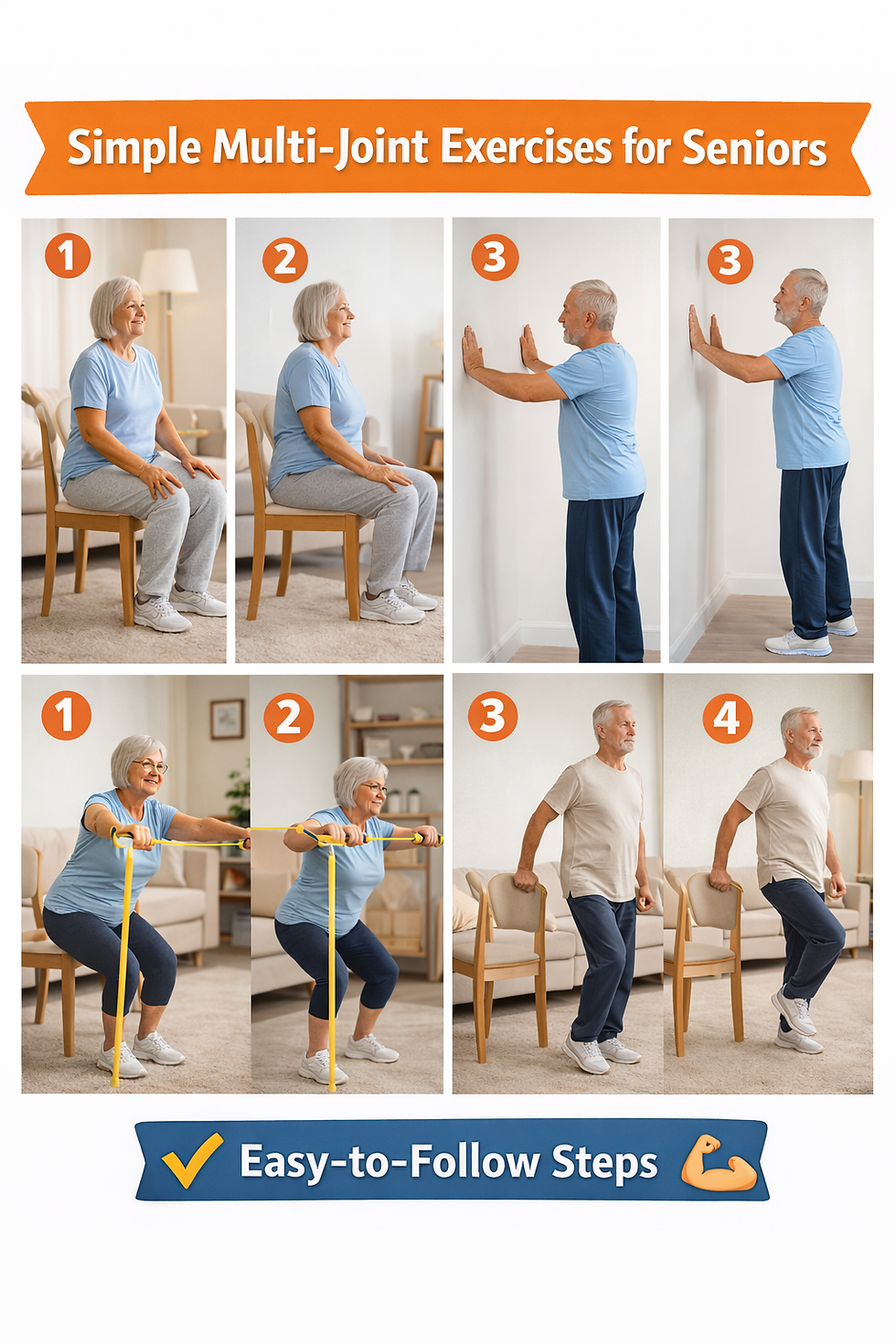 Simple Multi-Joint Exercises for Seniors

1

2

3

3

1

2

3

4

Easy-to-Follow Steps