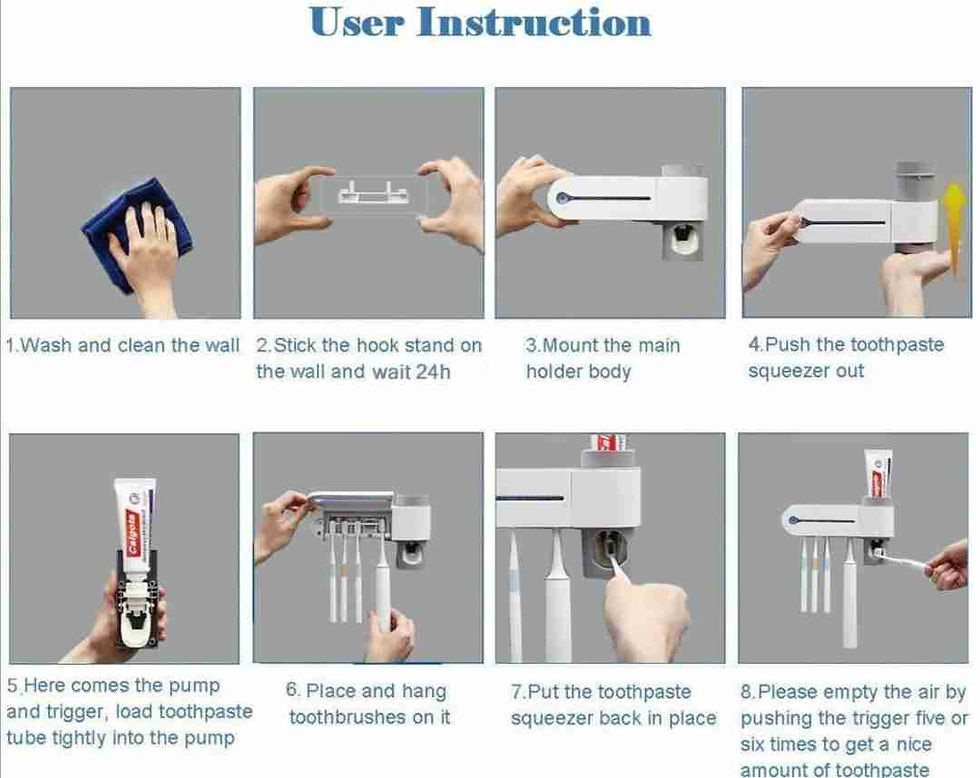 User Instruction

1.Wash and clean the wall

2.Stick the hook stand on the wall and wait 24h

3.Mount the main holder body

4.Push the toothpaste squeezer out

Colgate

5.Here comes the pump and trigger, load toothpaste tube tightly into the pump

6. Place and hang toothbrushes on it

7.Put the toothpaste squeezer back in place

8.Please empty the air by pushing the trigger five or six times to get a nice amount of toothpaste